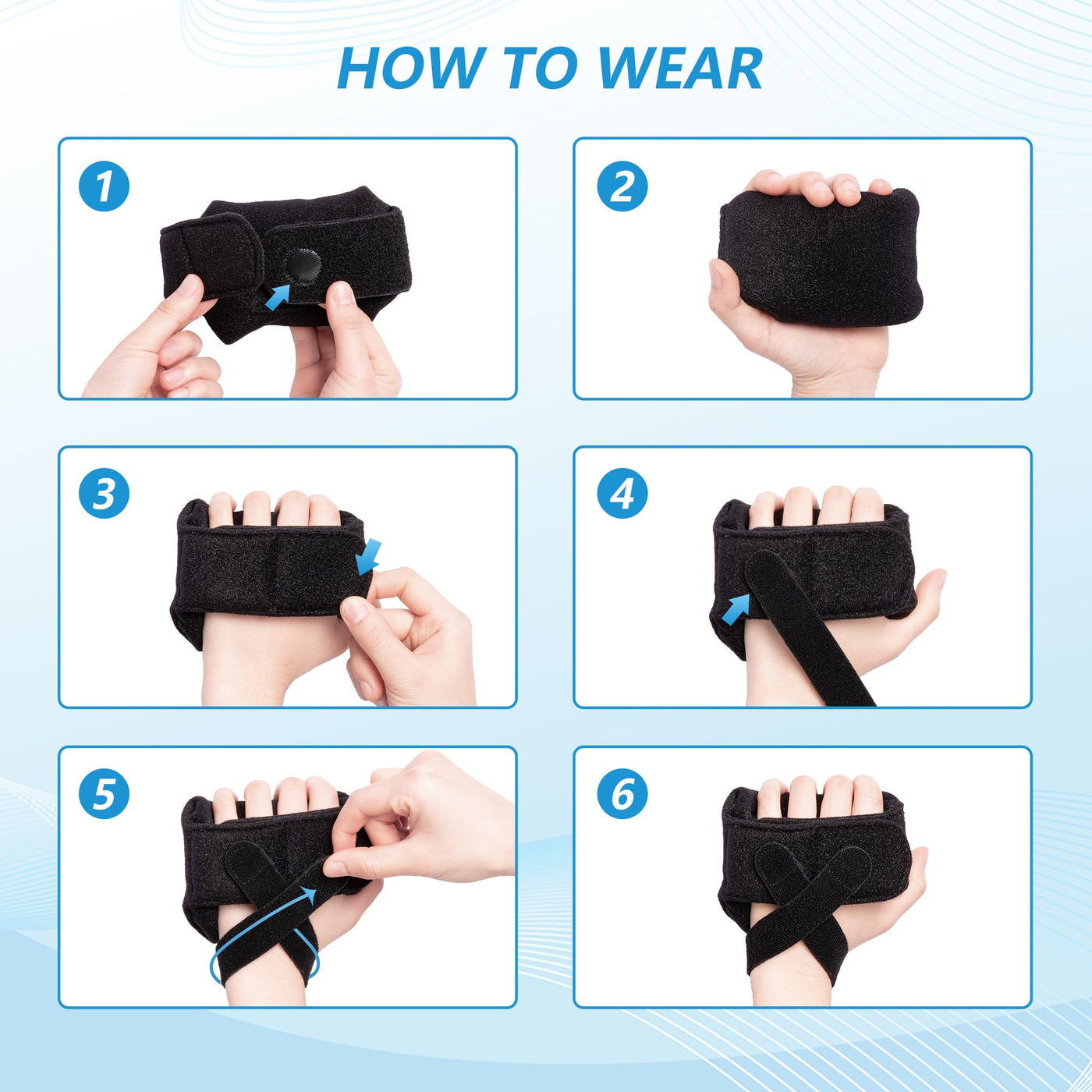 HOW TO WEAR

1

2

3

4

5

6