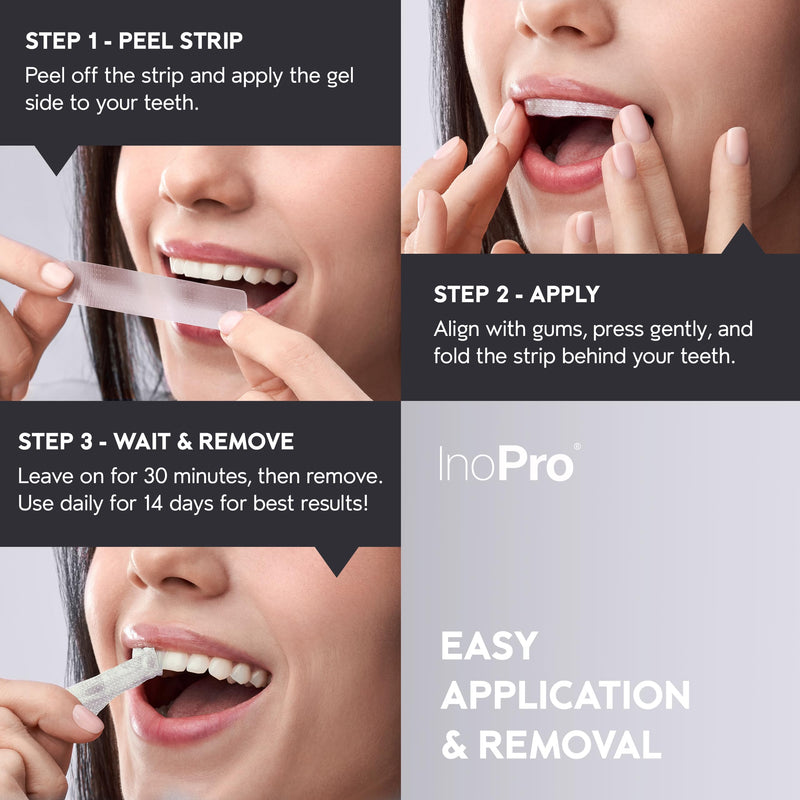 STEP 1 - PEEL STRIP
Peel off the strip and apply the gel side to your teeth.

STEP 2 - APPLY
Align with gums, press gently, and fold the strip behind your teeth.

STEP 3 - WAIT & REMOVE
Leave on for 30 minutes, then remove. Use daily for 14 days for best results!

InoPro®

EASY APPLICATION & REMOVAL