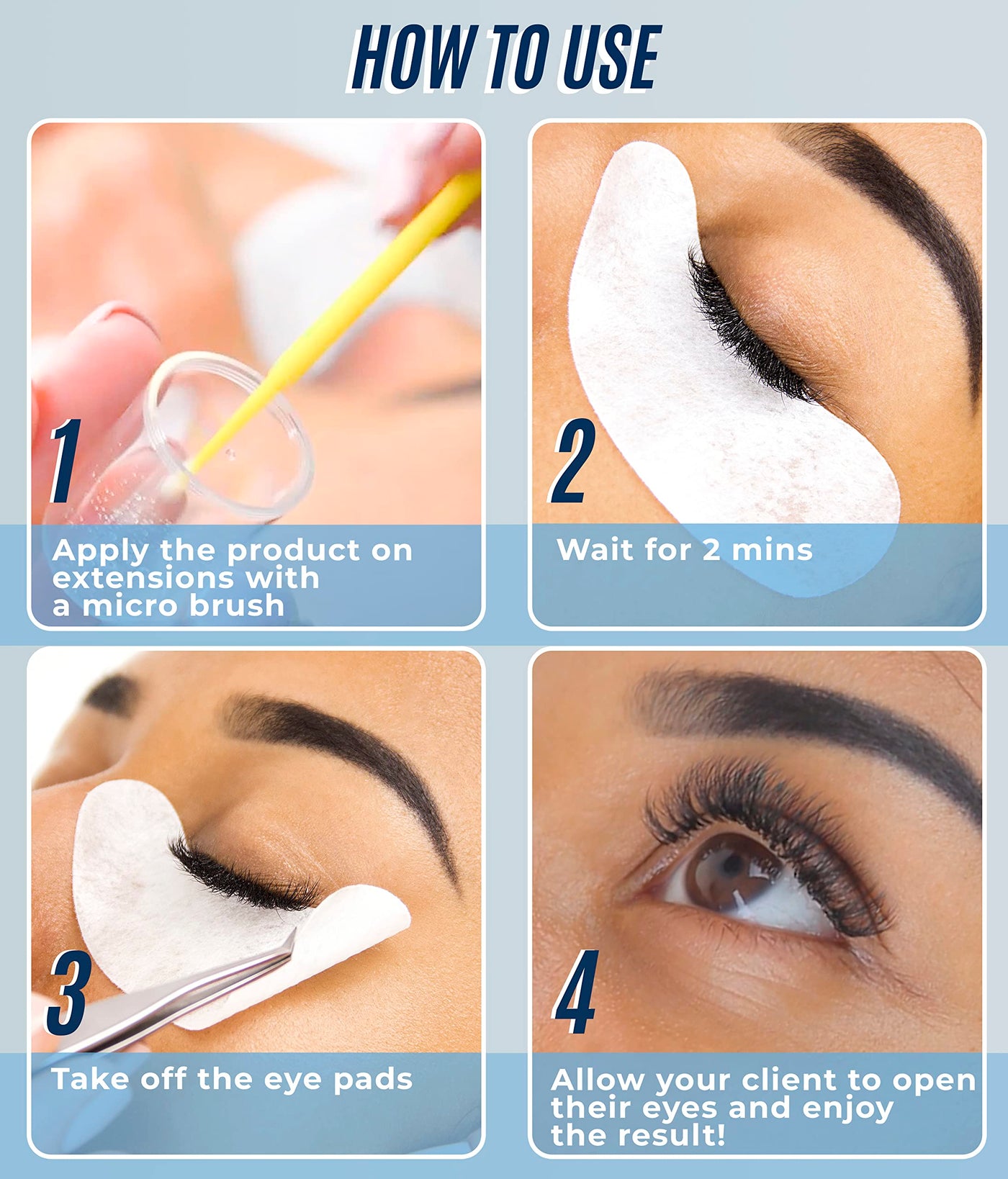 HOW TO USE

1

Apply the product on extensions with a micro brush

2

Wait for 2 mins

3

Take off the eye pads

4

Allow your client to open their eyes and enjoy the result!