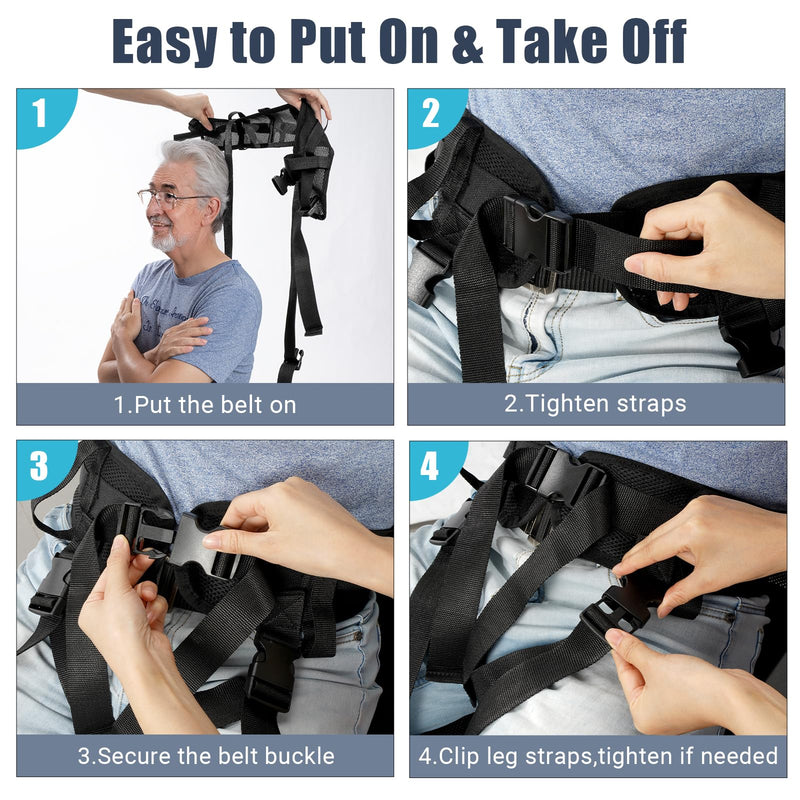 Easy to Put On & Take Off

1

1.Put the belt on

2

2.Tighten straps

3

3.Secure the belt buckle

4

4.Clip leg straps,tighten if needed