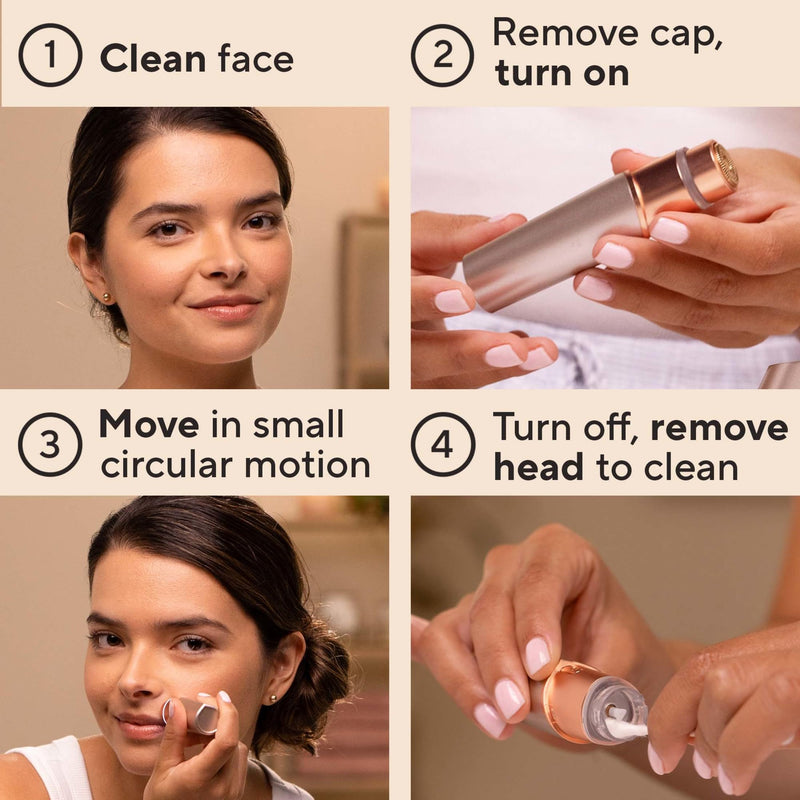 1 Clean face

2 Remove cap, turn on

3 Move in small circular motion

4 Turn off, remove head to clean