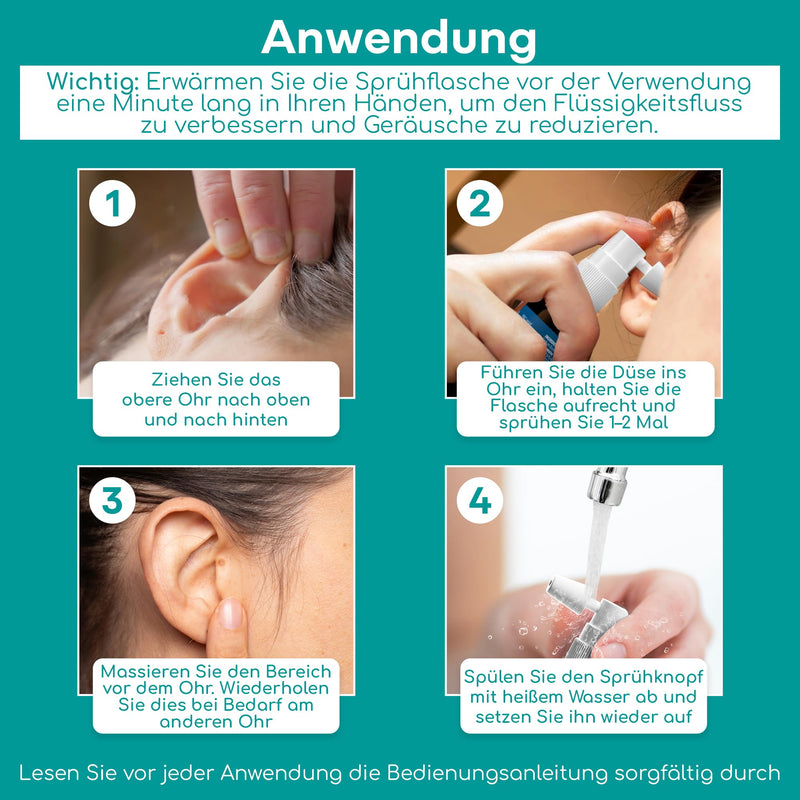 Anwendung

Wichtig: Erwärmen Sie die Sprühflasche vor der Verwendung eine Minute lang in Ihren Händen, um den Flüssigkeitsfluss zu verbessern und Geräusche zu reduzieren.

1

Ziehen Sie das obere Ohr nach oben und nach hinten

2

Führen Sie die Düse ins Ohr ein, halten Sie die Flasche aufrecht und sprühen Sie 1–2 Mal

3

Massieren Sie den Bereich vor dem Ohr. Wiederholen Sie dies bei Bedarf am anderen Ohr

4

Spülen Sie den Sprühknopf mit heißem Wasser ab und setzen Sie ihn wieder auf

Lesen Sie vor jeder Anwendung die Bedienungsanleitung sorgfältig durch