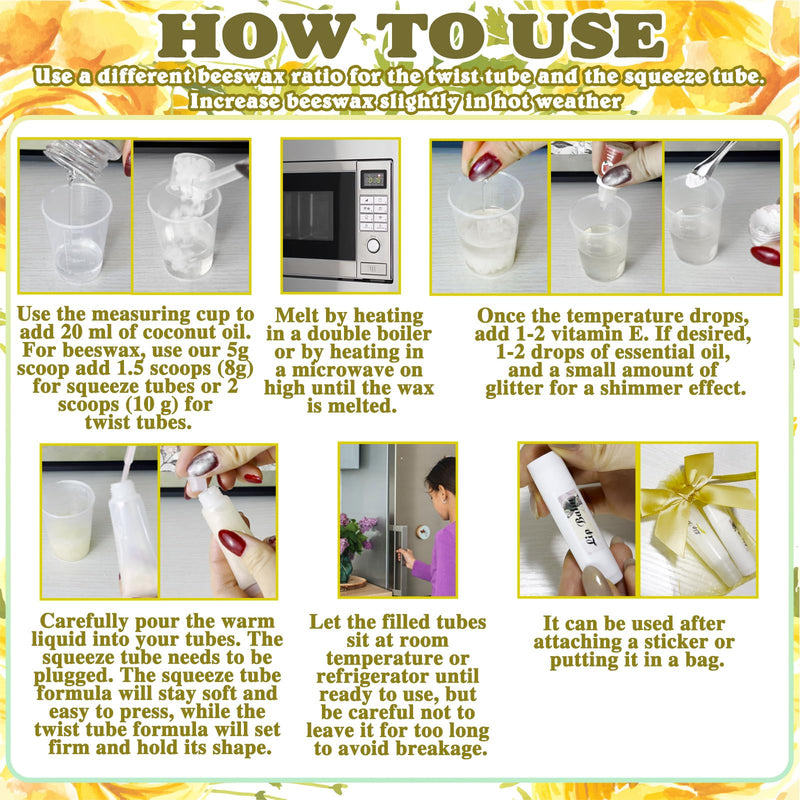 HOW TO USE

Use a different beeswax ratio for the twist tube and the squeeze tube. Increase beeswax slightly in hot weather

Use the measuring cup to add 20 ml of coconut oil. For beeswax, use our 5g scoop add 1.5 scoops (8g) for squeeze tubes or 2 scoops (10 g) for twist tubes.

Melt by heating in a double boiler or by heating in a microwave on high until the wax is melted.

Once the temperature drops, add 1-2 vitamin E. If desired, 1-2 drops of essential oil, and a small amount of glitter for a shimmer effect.

Carefully pour the warm liquid into your tubes. The squeeze tube needs to be plugged. The squeeze tube formula will stay soft and easy to press, while the twist tube formula will set firm and hold its shape.

Let the filled tubes sit at room temperature or refrigerator until ready to use, but be careful not to leave it for too long to avoid breakage.

Lip Balm

It can be used after attaching a sticker or putting it in a bag.