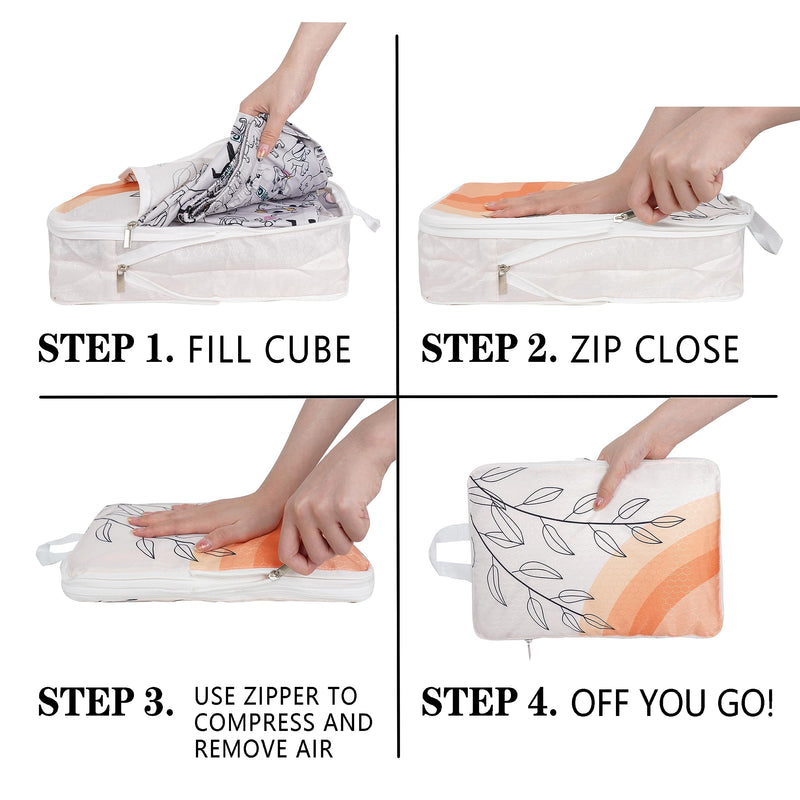 STEP 1. FILL CUBE

STEP 2. ZIP CLOSE

STEP 3. USE ZIPPER TO COMPRESS AND REMOVE AIR

STEP 4. OFF YOU GO!