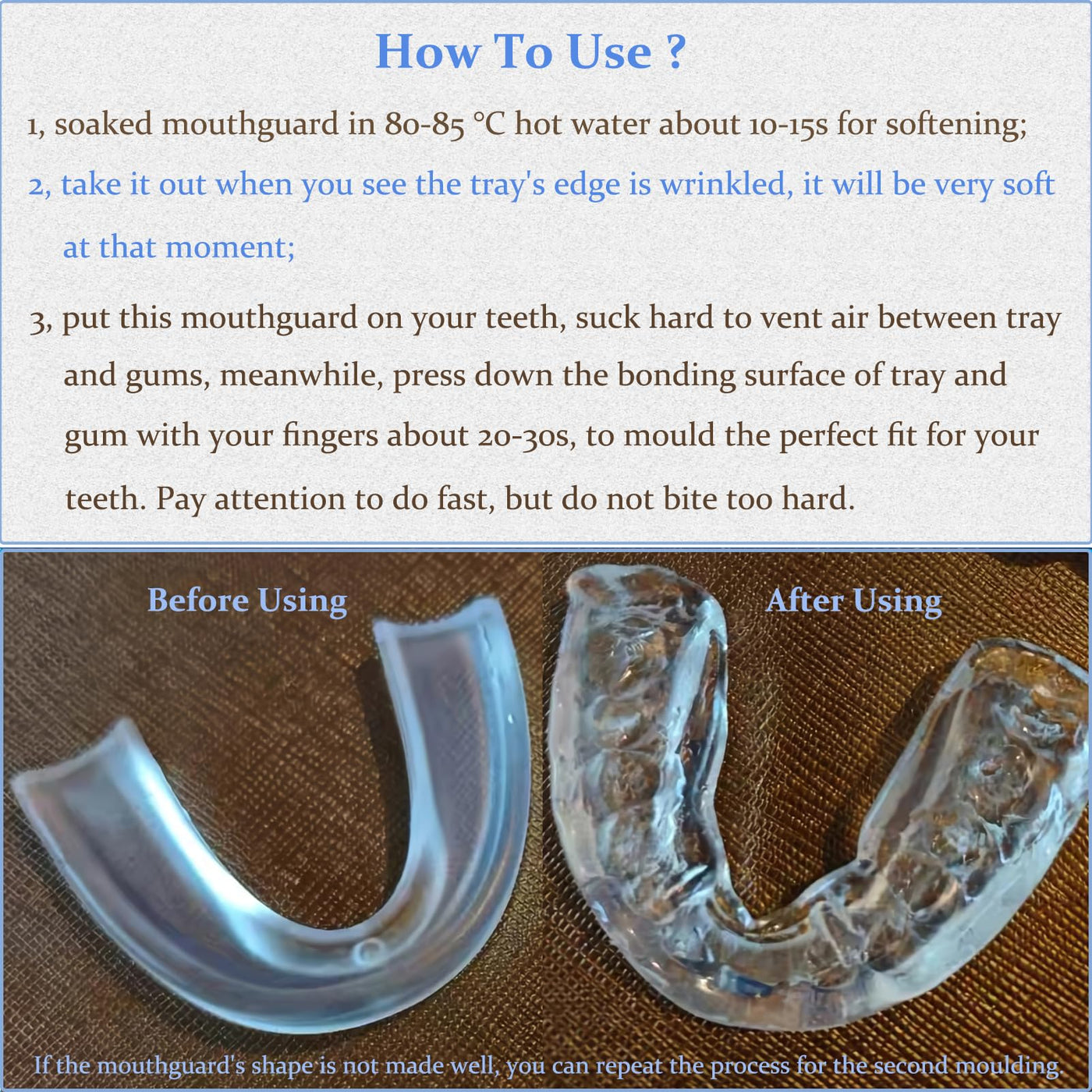 How To Use ?

1, soaked mouthguard in 80-85 °C hot water about 10-15s for softening;

2, take it out when you see the tray's edge is wrinkled, it will be very soft at that moment;

3, put this mouthguard on your teeth, suck hard to vent air between tray and gums, meanwhile, press down the bonding surface of tray and gum with your fingers about 20-30s, to mould the perfect fit for your teeth. Pay attention to do fast, but do not bite too hard.

Before Using

After Using

If the mouthguard's shape is not made well, you can repeat the process for the second moulding.