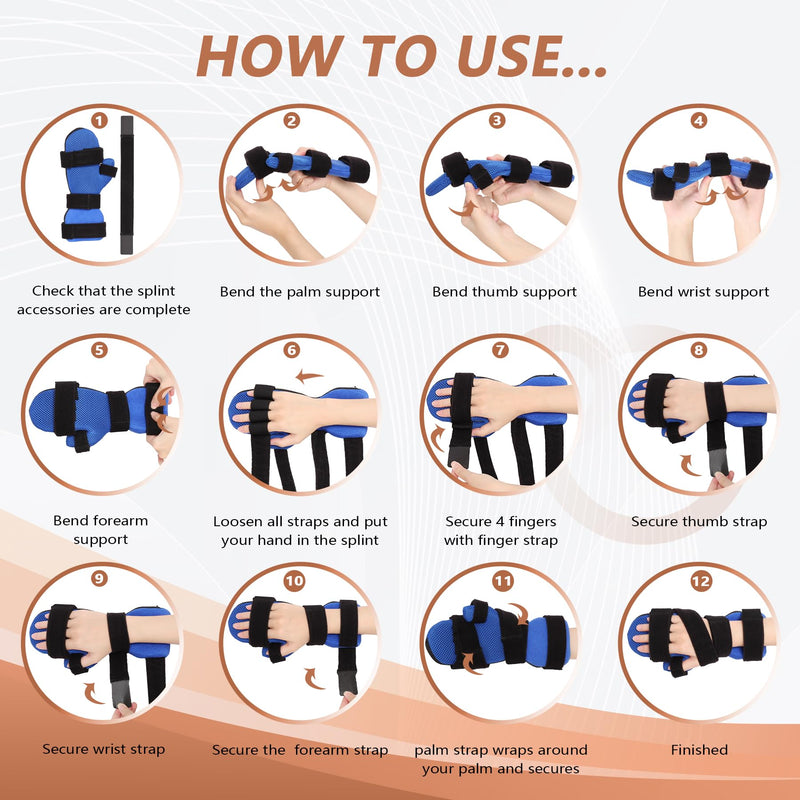 HOW TO USE...

1
Check that the splint accessories are complete

2
Bend the palm support

3
Bend thumb support

4
Bend wrist support

5
Bend forearm support

6
Loosen all straps and put your hand in the splint

7
Secure 4 fingers with finger strap

8
Secure thumb strap

9
Secure wrist strap

10
Secure the forearm strap

11
palm strap wraps around your palm and secures

12
Finished