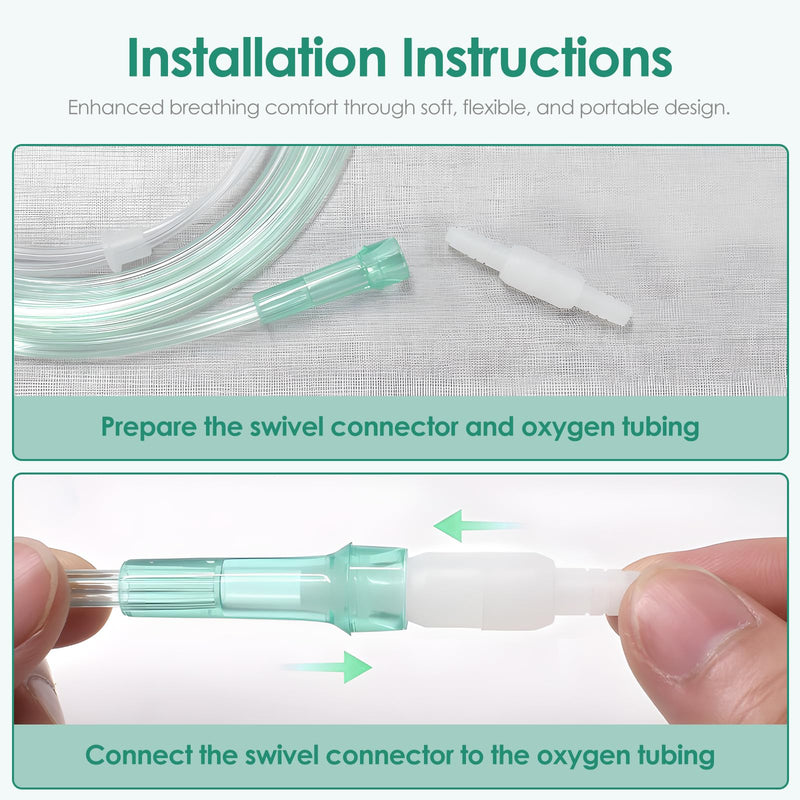 Installation Instructions

Enhanced breathing comfort through soft, flexible, and portable design.

Prepare the swivel connector and oxygen tubing

Connect the swivel connector to the oxygen tubing