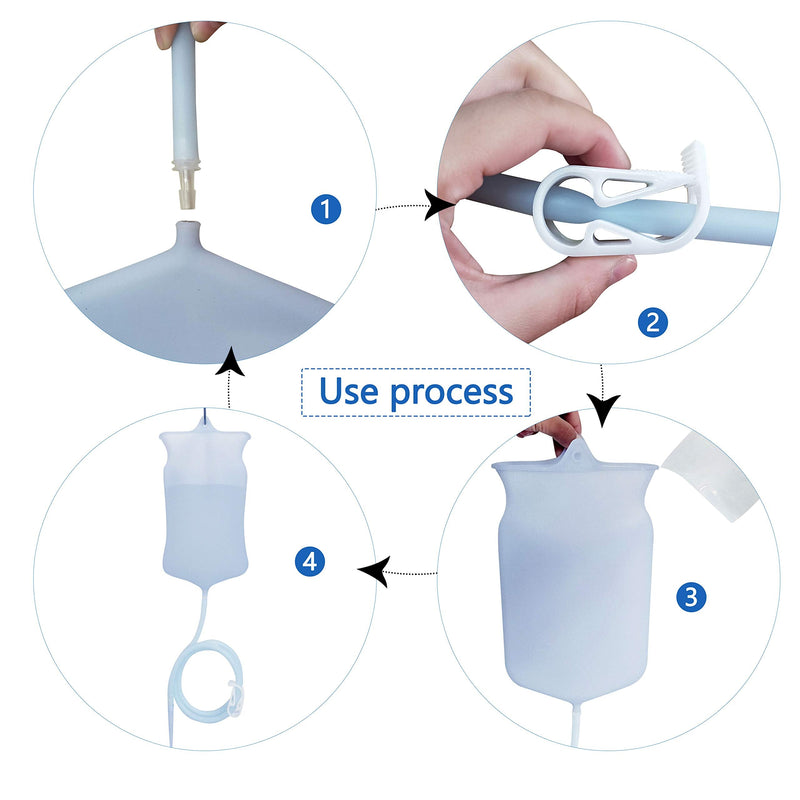 1

2

Use process

4

3