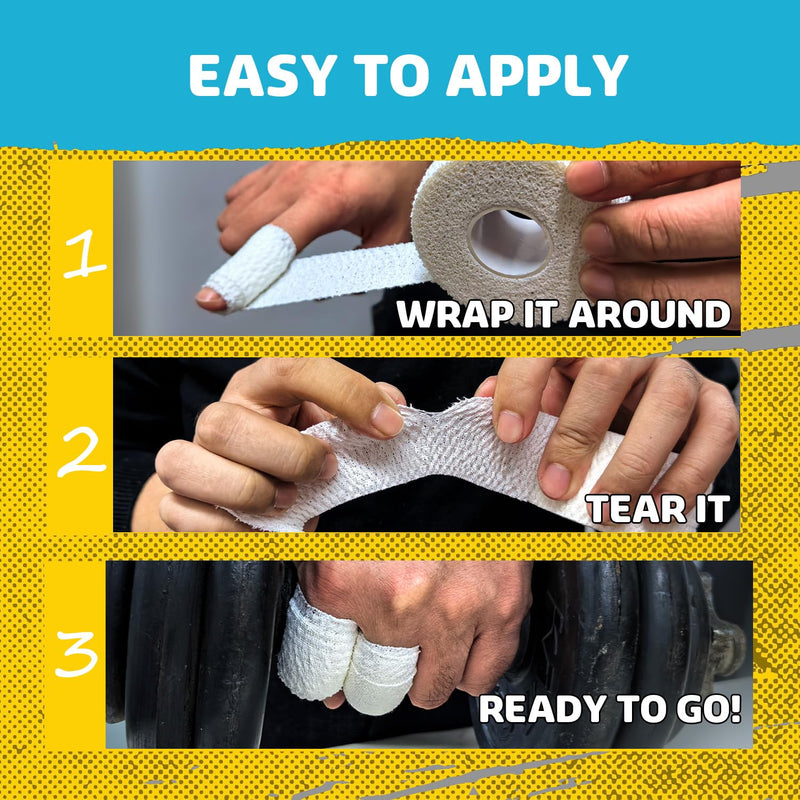 EASY TO APPLY

1

WRAP IT AROUND

2

TEAR IT

3

READY TO GO!