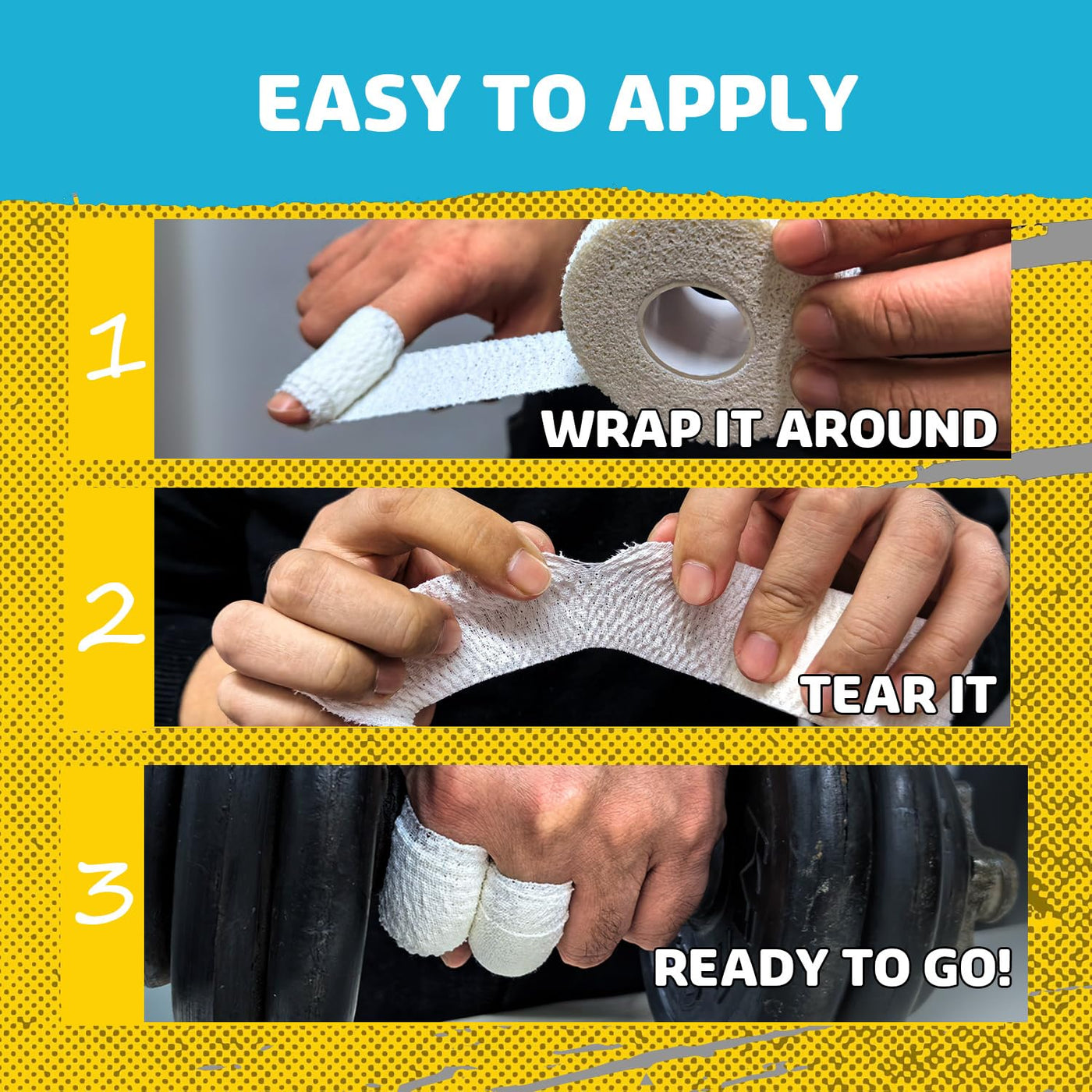 EASY TO APPLY

1

WRAP IT AROUND

2

TEAR IT

3

READY TO GO!