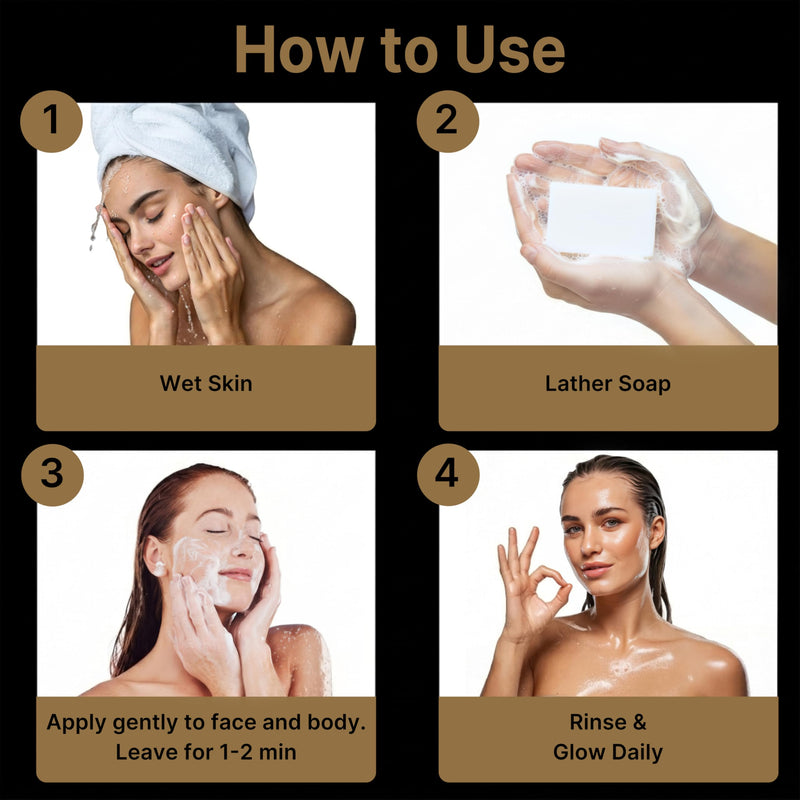 How to Use

1

Wet Skin

2

Lather Soap

3

Apply gently to face and body. Leave for 1-2 min

4

Rinse & Glow Daily