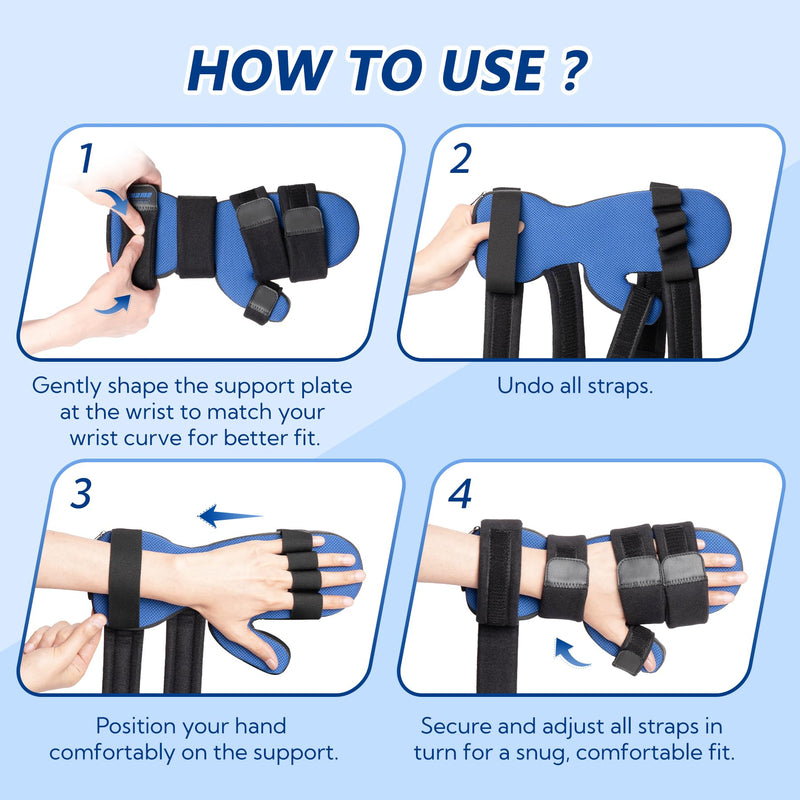 HOW TO USE ?

1

Gently shape the support plate at the wrist to match your wrist curve for better fit.

2

Undo all straps.

3

Position your hand comfortably on the support.

4

Secure and adjust all straps in turn for a snug, comfortable fit.