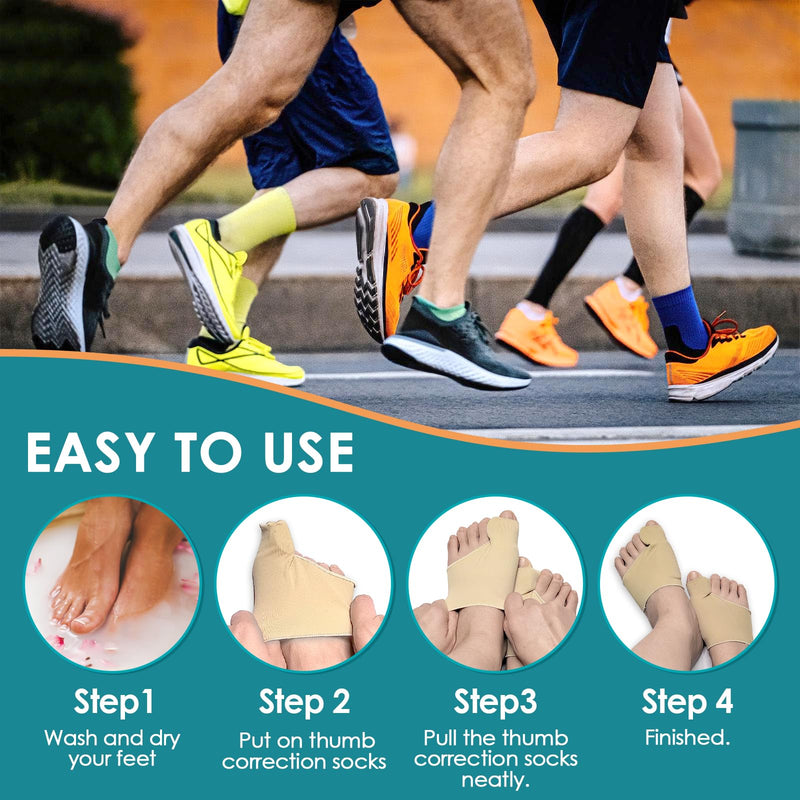 EASY TO USE

Step1
Wash and dry your feet

Step 2
Put on thumb correction socks

Step3
Pull the thumb correction socks neatly.

Step 4
Finished.