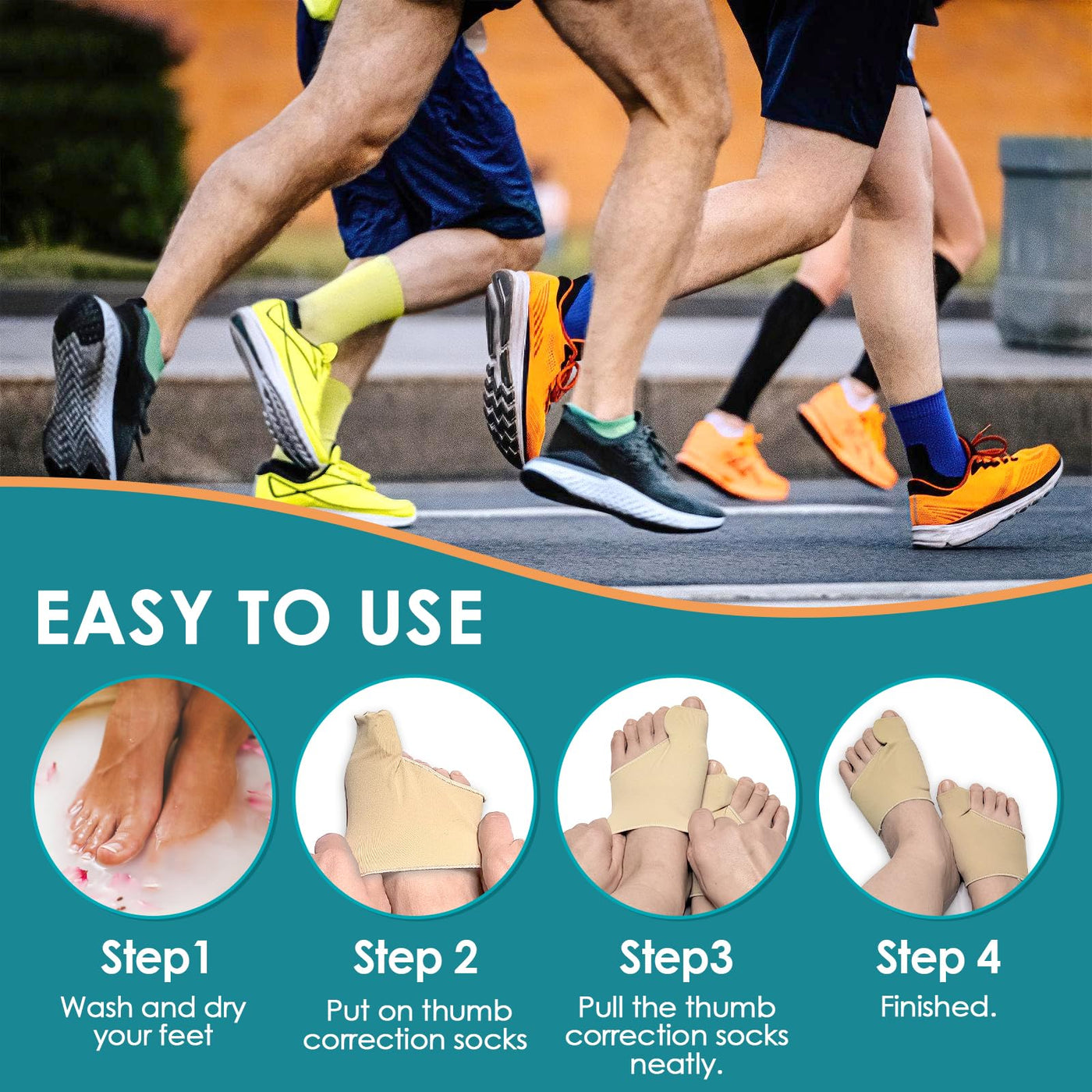 EASY TO USE

Step1
Wash and dry your feet

Step 2
Put on thumb correction socks

Step3
Pull the thumb correction socks neatly.

Step 4
Finished.