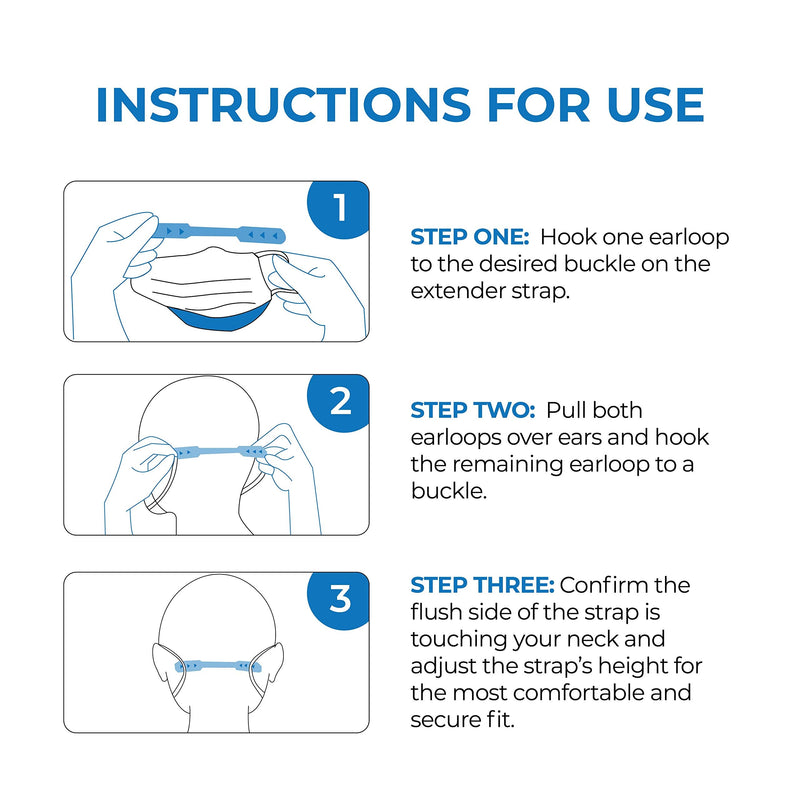 INSTRUCTIONS FOR USE

1

STEP ONE: Hook one earloop to the desired buckle on the extender strap.

2

STEP TWO: Pull both earloops over ears and hook the remaining earloop to a buckle.

3

STEP THREE: Confirm the flush side of the strap is touching your neck and adjust the strap's height for the most comfortable and secure fit.