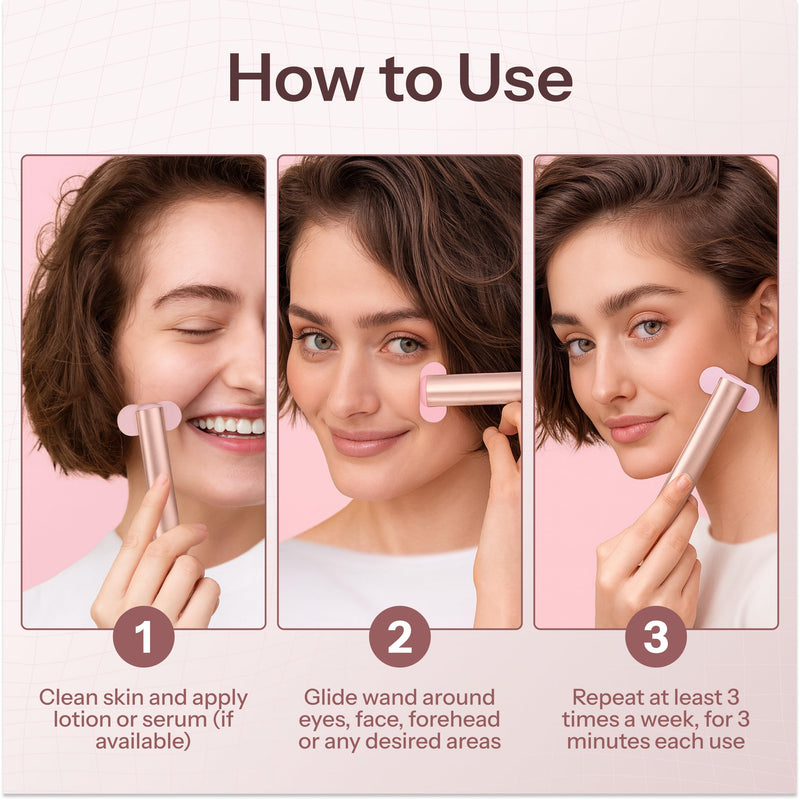 How to Use

1

Clean skin and apply lotion or serum (if available)

2

Glide wand around eyes, face, forehead or any desired areas

3

Repeat at least 3 times a week, for 3 minutes each use