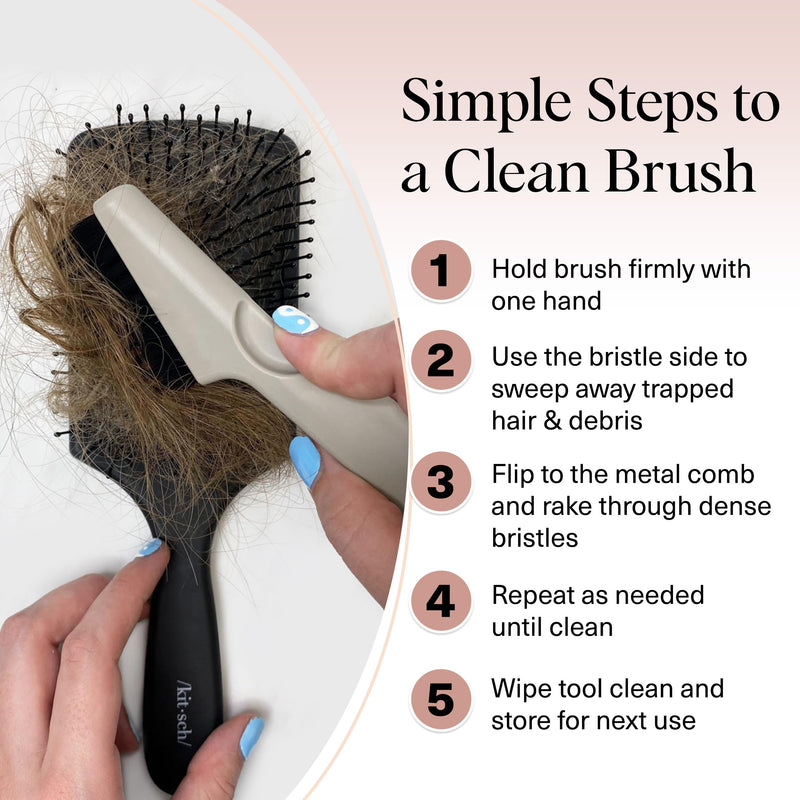 Simple Steps to a Clean Brush

1 Hold brush firmly with one hand

2 Use the bristle side to sweep away trapped hair & debris

3 Flip to the metal comb and rake through dense bristles

4 Repeat as needed until clean

5 Wipe tool clean and store for next use

/kit·sch/