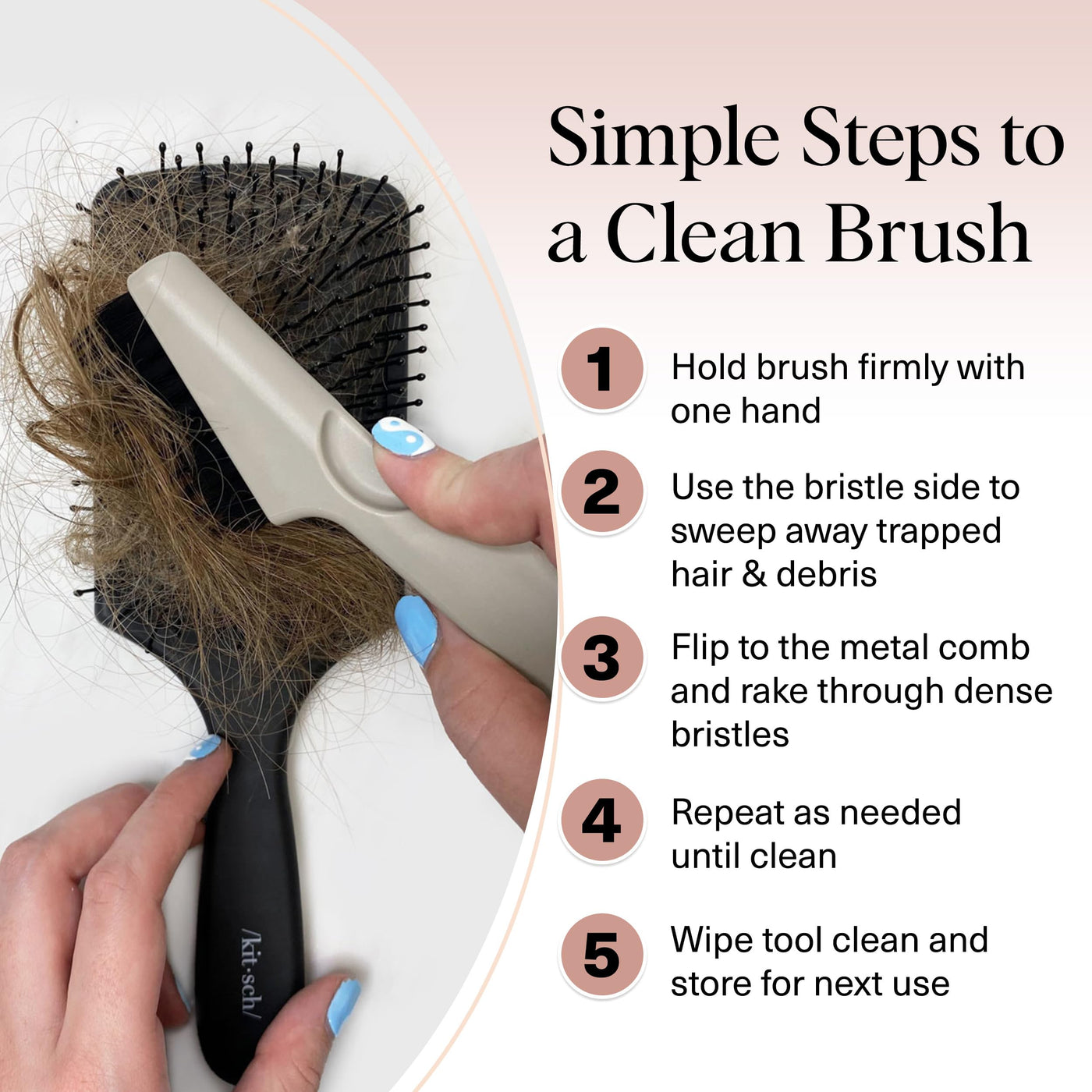 /kit·sch/

Simple Steps to a Clean Brush

1 Hold brush firmly with one hand

2 Use the bristle side to sweep away trapped hair & debris

3 Flip to the metal comb and rake through dense bristles

4 Repeat as needed until clean

5 Wipe tool clean and store for next use