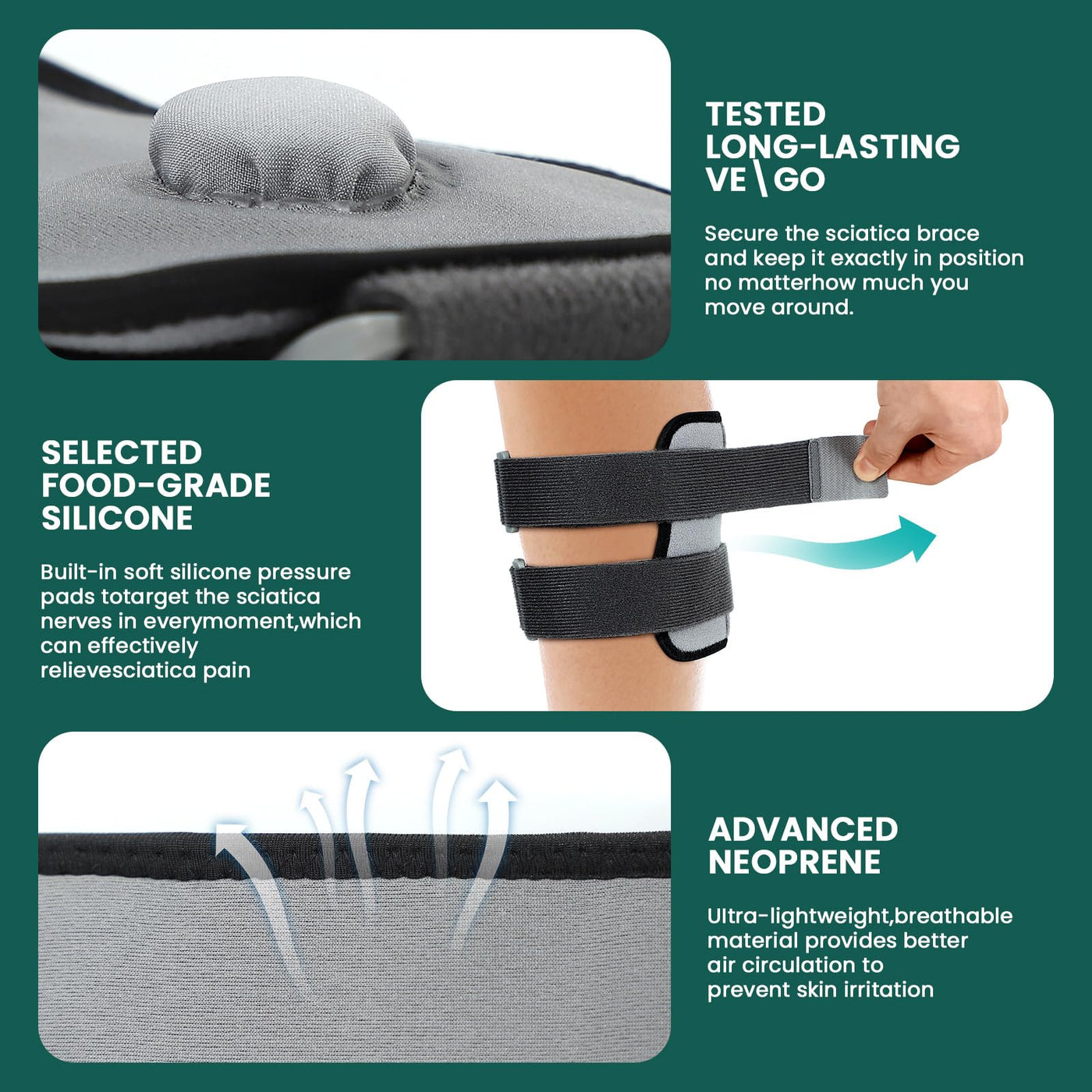 TESTED LONG-LASTING VE\GO

Secure the sciatica brace and keep it exactly in position no matterhow much you move around.

SELECTED FOOD-GRADE SILICONE

Built-in soft silicone pressure pads totarget the sciatica nerves in everymoment,which can effectively relievesciatica pain

ADVANCED NEOPRENE

Ultra-lightweight,breathable material provides better air circulation to prevent skin irritation