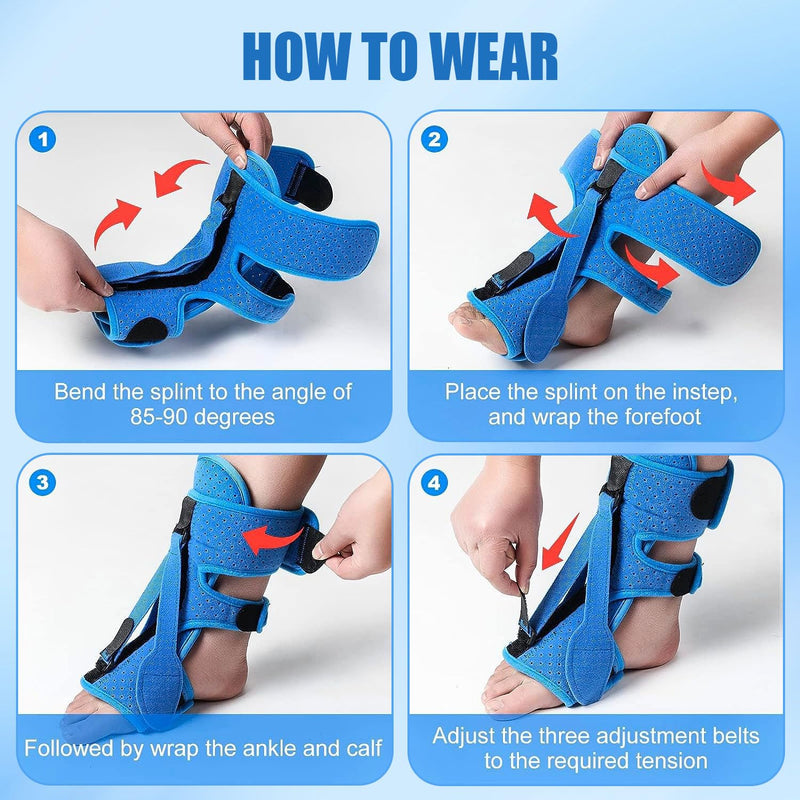 HOW TO WEAR

1

Bend the splint to the angle of 85-90 degrees

2

Place the splint on the instep, and wrap the forefoot

3

Followed by wrap the ankle and calf

4

Adjust the three adjustment belts to the required tension