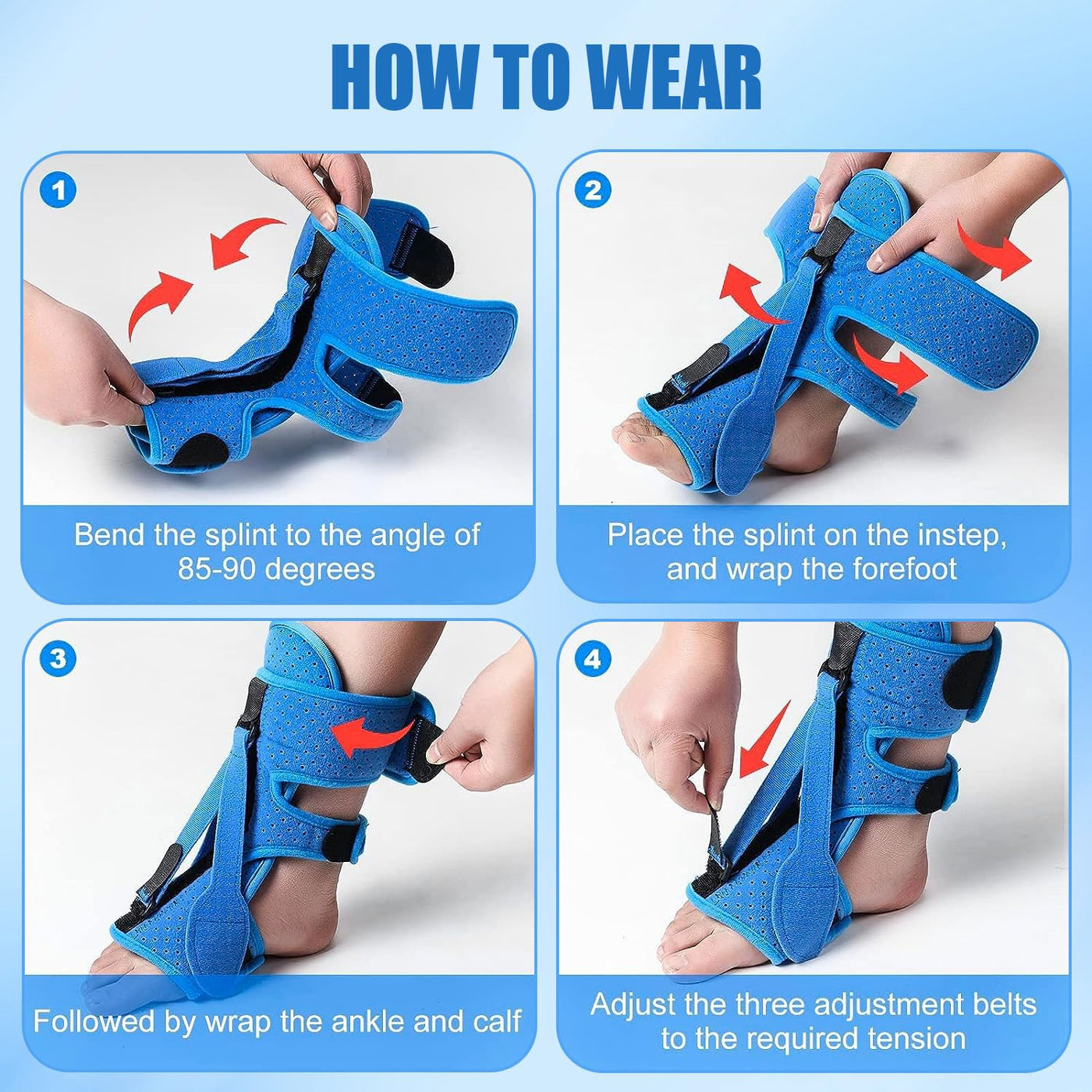 HOW TO WEAR

1

Bend the splint to the angle of 85-90 degrees

2

Place the splint on the instep, and wrap the forefoot

3

Followed by wrap the ankle and calf

4

Adjust the three adjustment belts to the required tension