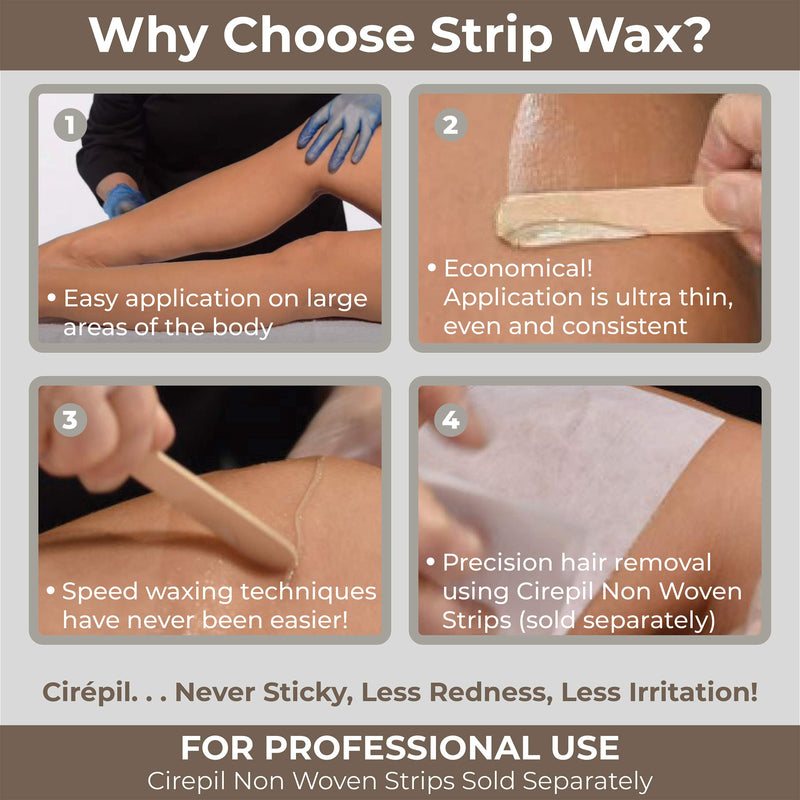 Why Choose Strip Wax?

1

• Easy application on large areas of the body

2

• Economical! Application is ultra thin, even and consistent

3

• Speed waxing techniques have never been easier!

4

• Precision hair removal using Cirepil Non Woven Strips (sold separately)

Cirépil. . . Never Sticky, Less Redness, Less Irritation!

FOR PROFESSIONAL USE
Cirepil Non Woven Strips Sold Separately