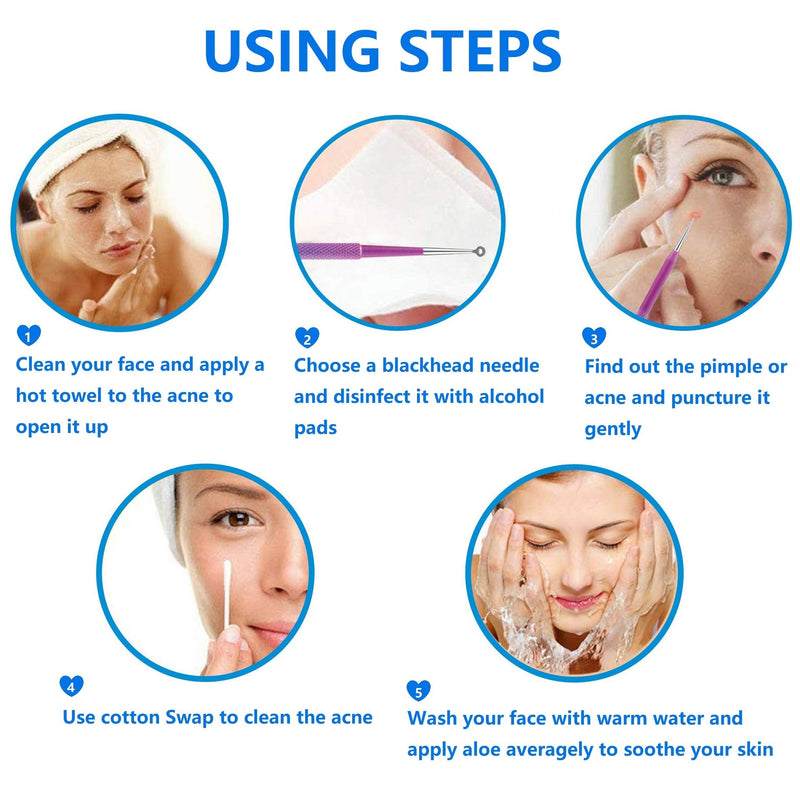 USING STEPS

1
Clean your face and apply a hot towel to the acne to open it up

2
Choose a blackhead needle and disinfect it with alcohol pads

3
Find out the pimple or acne and puncture it gently

4
Use cotton Swap to clean the acne

5
Wash your face with warm water and apply aloe averagely to soothe your skin