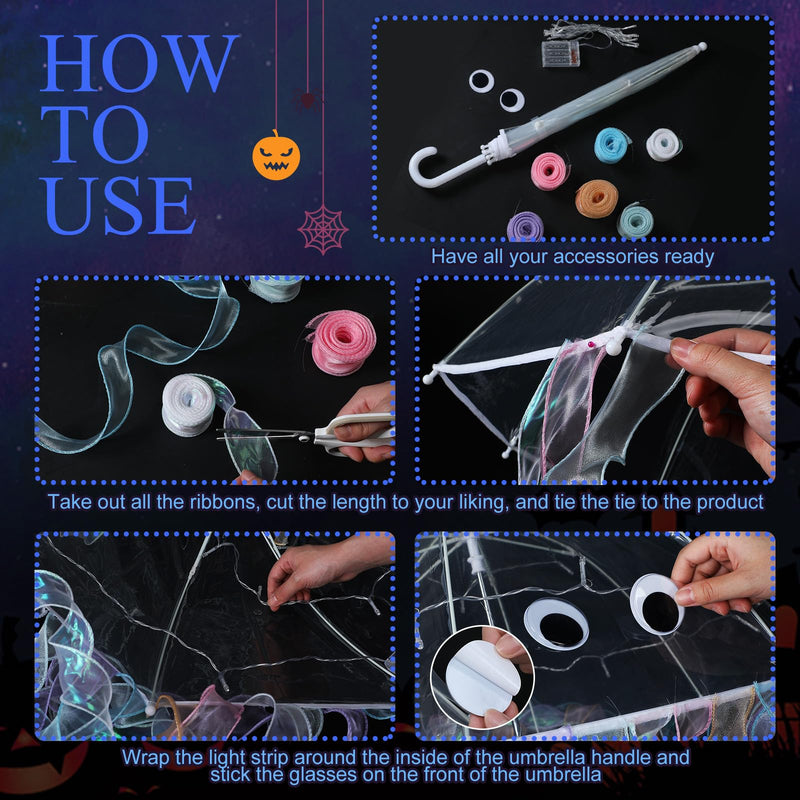 HOW TO USE

Have all your accessories ready

Take out all the ribbons, cut the length to your liking, and tie the tie to the product

Wrap the light strip around the inside of the umbrella handle and stick the glasses on the front of the umbrella