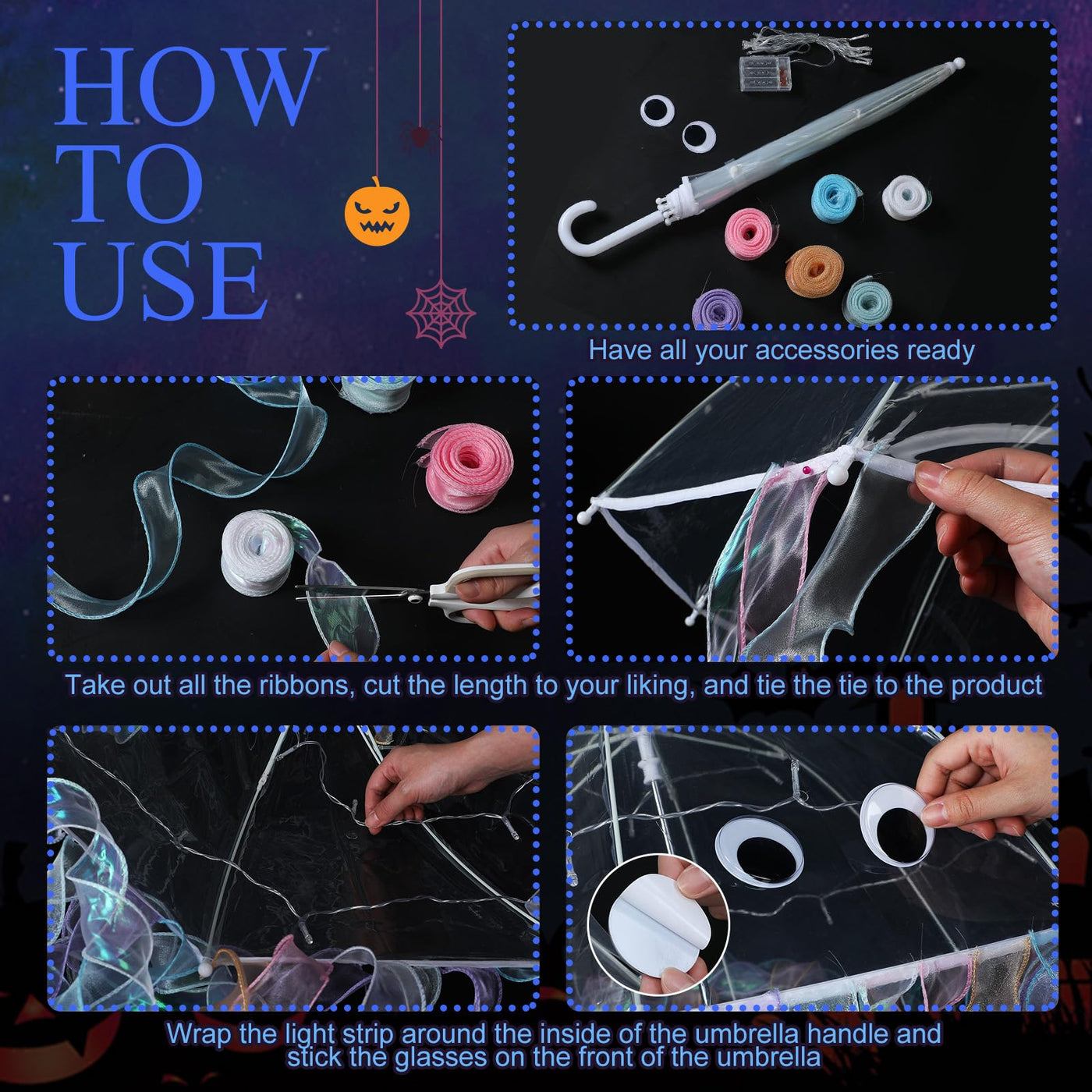 HOW TO USE

Have all your accessories ready

Take out all the ribbons, cut the length to your liking, and tie the tie to the product

Wrap the light strip around the inside of the umbrella handle and stick the glasses on the front of the umbrella