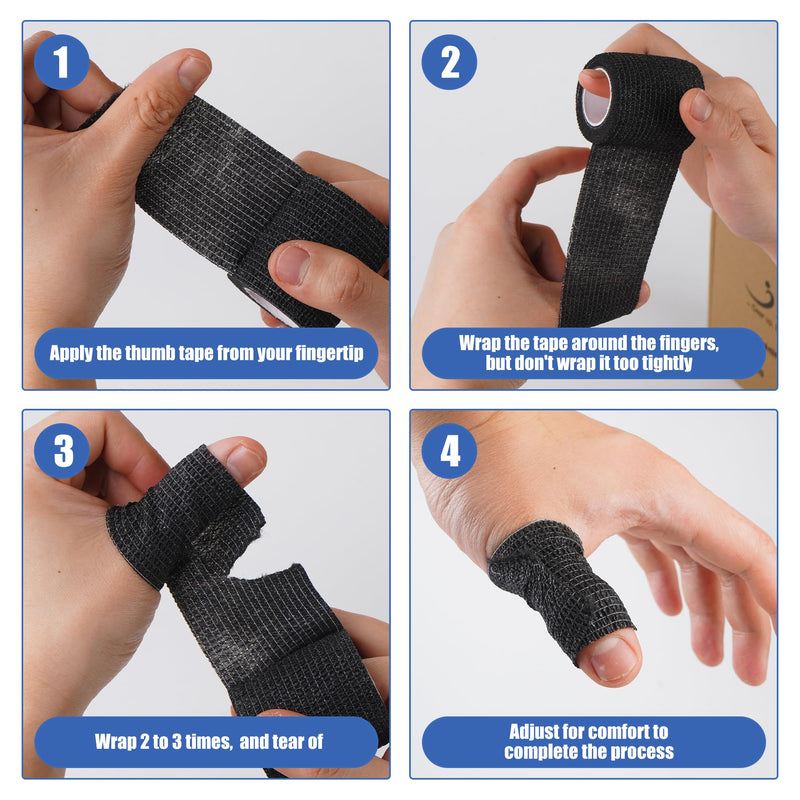 1
Apply the thumb tape from your fingertip

2
Wrap the tape around the fingers, but don't wrap it too tightly

3
Wrap 2 to 3 times, and tear of

4
Adjust for comfort to complete the process