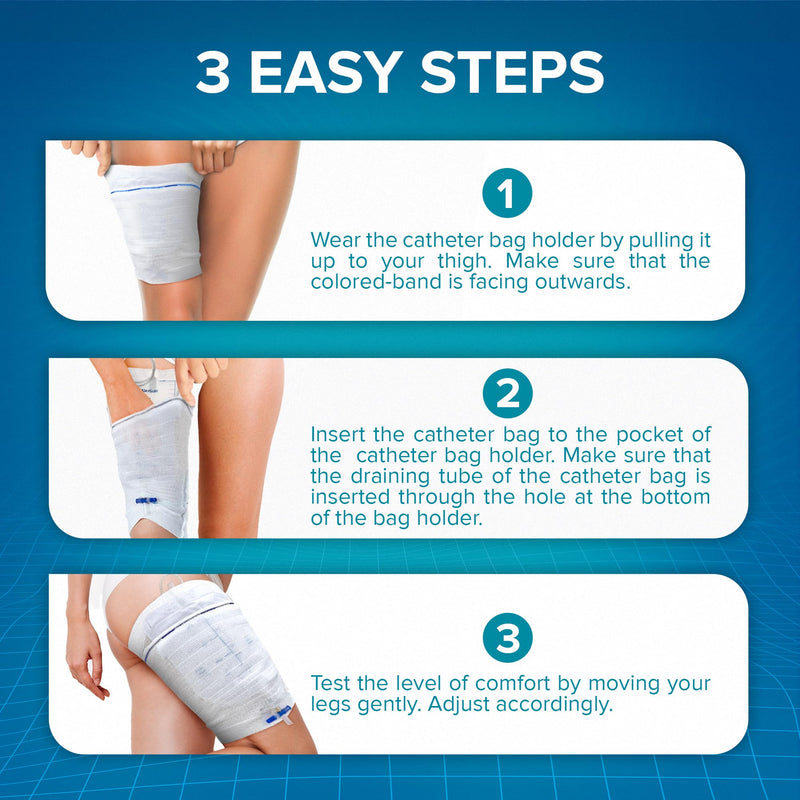 3 EASY STEPS

1

Wear the catheter bag holder by pulling it up to your thigh. Make sure that the colored-band is facing outwards.

2

Insert the catheter bag to the pocket of the catheter bag holder. Make sure that the draining tube of the catheter bag is inserted through the hole at the bottom of the bag holder.

3

Test the level of comfort by moving your legs gently. Adjust accordingly.