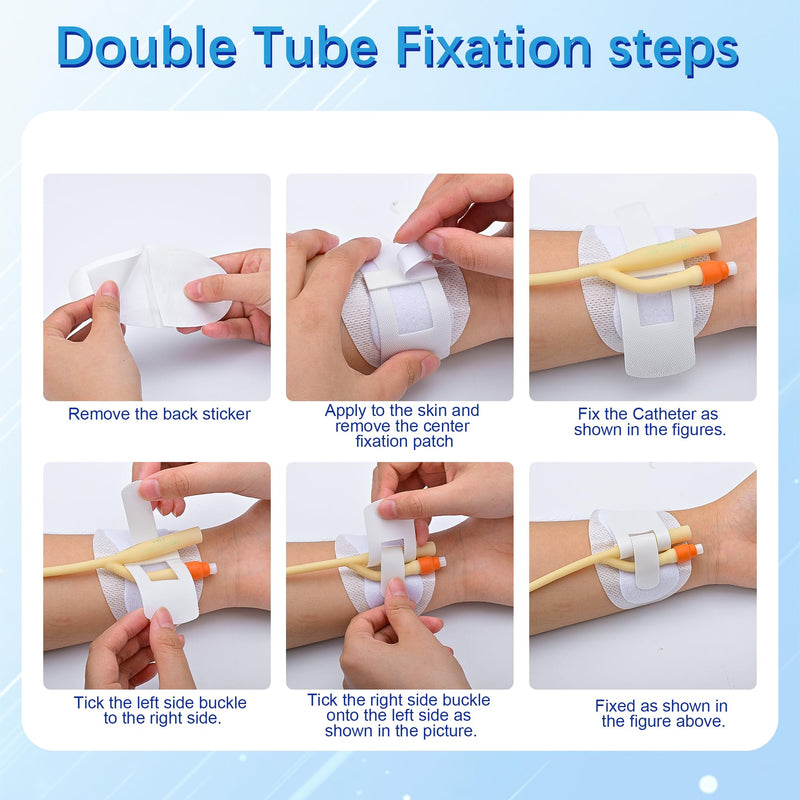 Double Tube Fixation steps

Remove the back sticker

Apply to the skin and remove the center fixation patch

Fix the Catheter as shown in the figures.

Tick the left side buckle to the right side.

Tick the right side buckle onto the left side as shown in the picture.

Fixed as shown in the figure above.