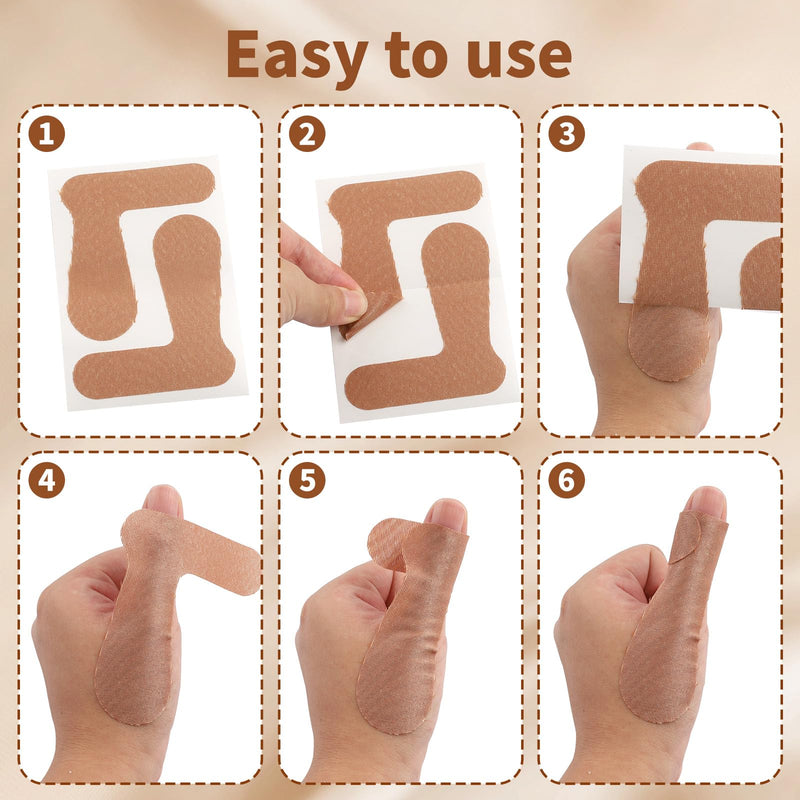 Easy to use

1

2

3

4

5

6