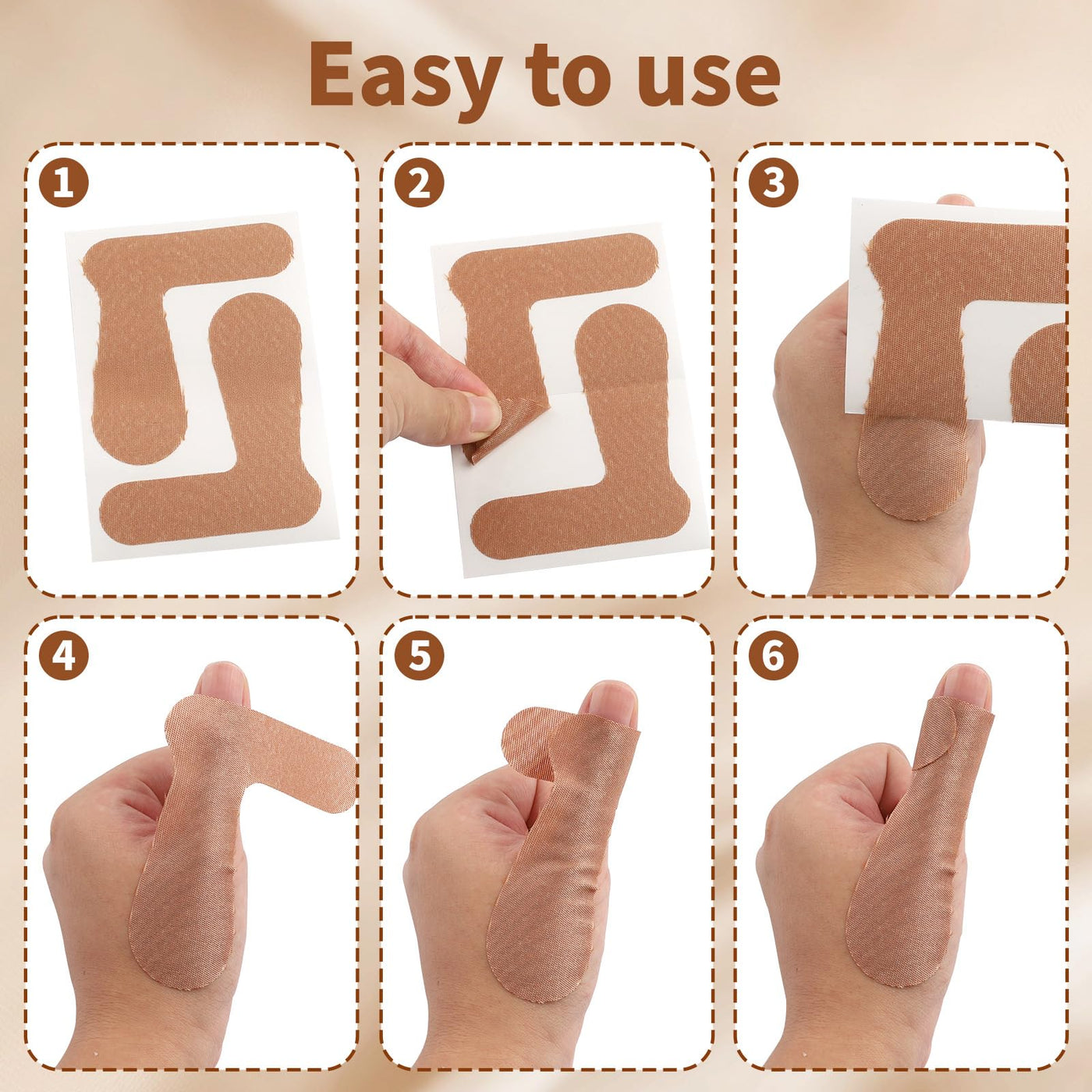 Easy to use

1

2

3

4

5

6