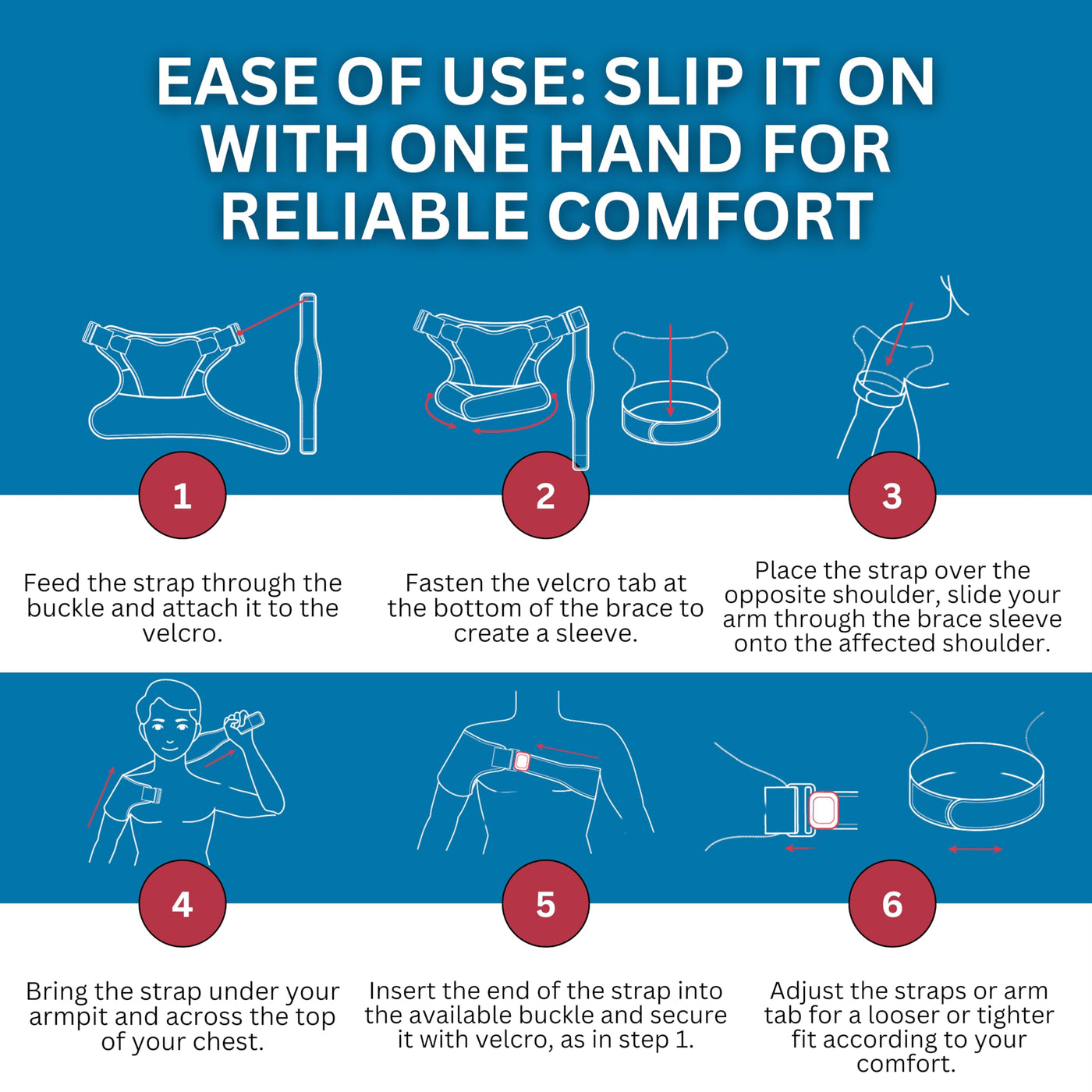 EASE OF USE: SLIP IT ON WITH ONE HAND FOR RELIABLE COMFORT

1

Feed the strap through the buckle and attach it to the velcro.

2

Fasten the velcro tab at the bottom of the brace to create a sleeve.

3

Place the strap over the opposite shoulder, slide your arm through the brace sleeve onto the affected shoulder.

4

Bring the strap under your armpit and across the top of your chest.

5

Insert the end of the strap into the available buckle and secure it with velcro, as in step 1.

6

Adjust the straps or arm tab for a looser or tighter fit according to your comfort.