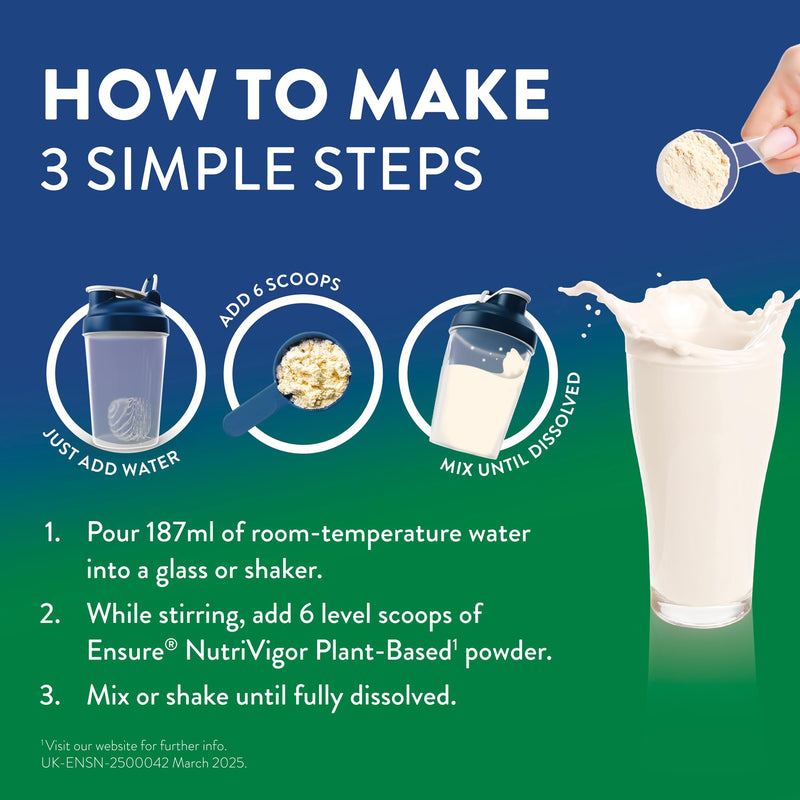 HOW TO MAKE
3 SIMPLE STEPS

JUST ADD WATER

ADD 6 SCOOPS

MIX UNTIL DISSOLVED

1. Pour 187ml of room-temperature water into a glass or shaker.

2. While stirring, add 6 level scoops of Ensure® NutriVigor Plant-Based$^{1}$ powder.

3. Mix or shake until fully dissolved.

$^{1}$Visit our website for further info.
UK-ENSN-2500042 March 2025.