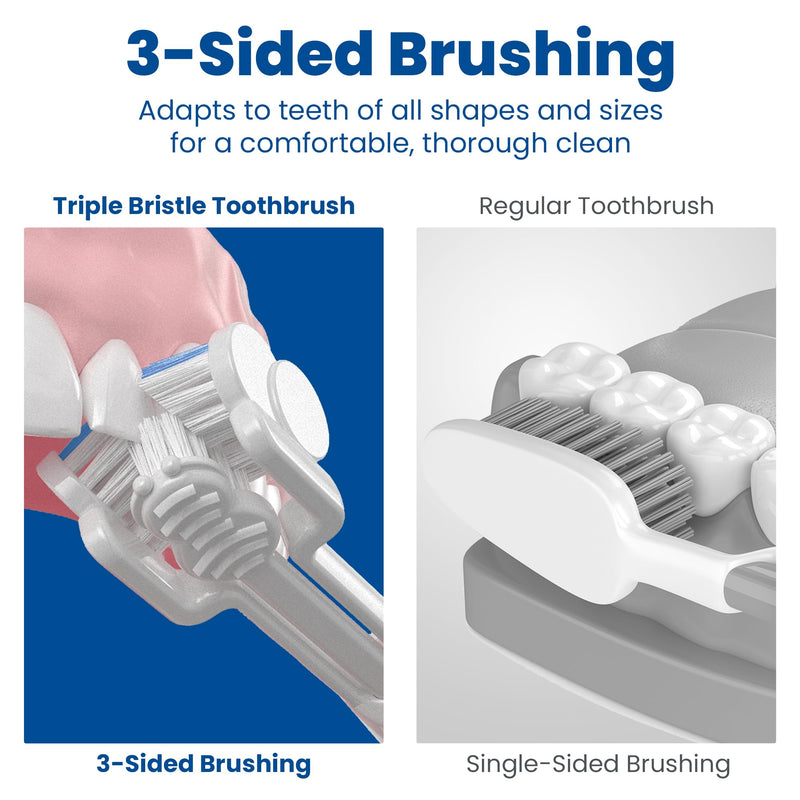 3-Sided Brushing

Adapts to teeth of all shapes and sizes for a comfortable, thorough clean

Triple Bristle Toothbrush

3-Sided Brushing

Regular Toothbrush

Single-Sided Brushing