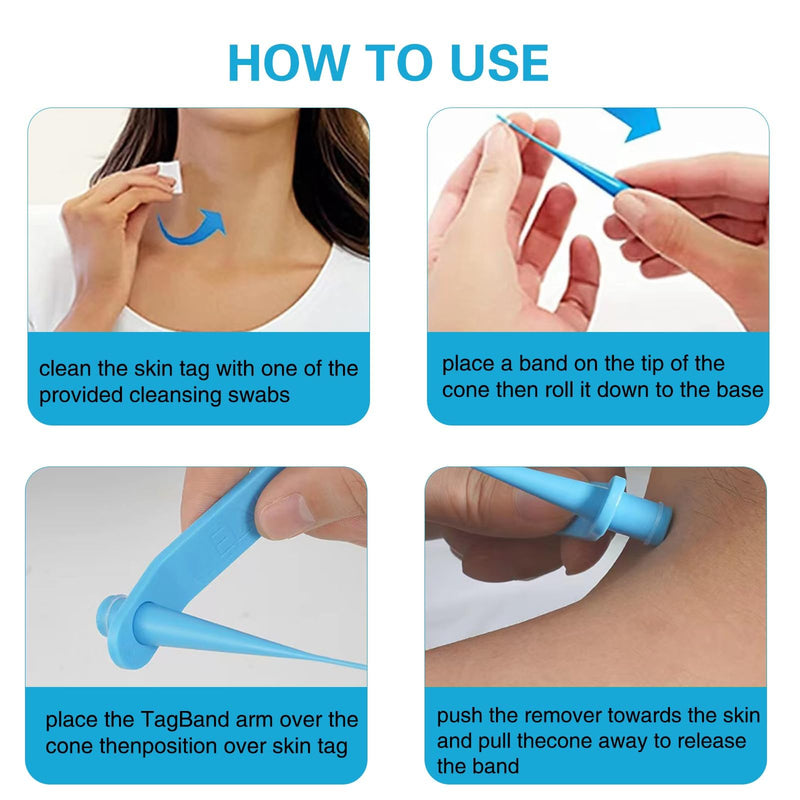 HOW TO USE

clean the skin tag with one of the provided cleansing swabs

place a band on the tip of the cone then roll it down to the base

place the TagBand arm over the cone thenposition over skin tag

push the remover towards the skin and pull thecone away to release the band