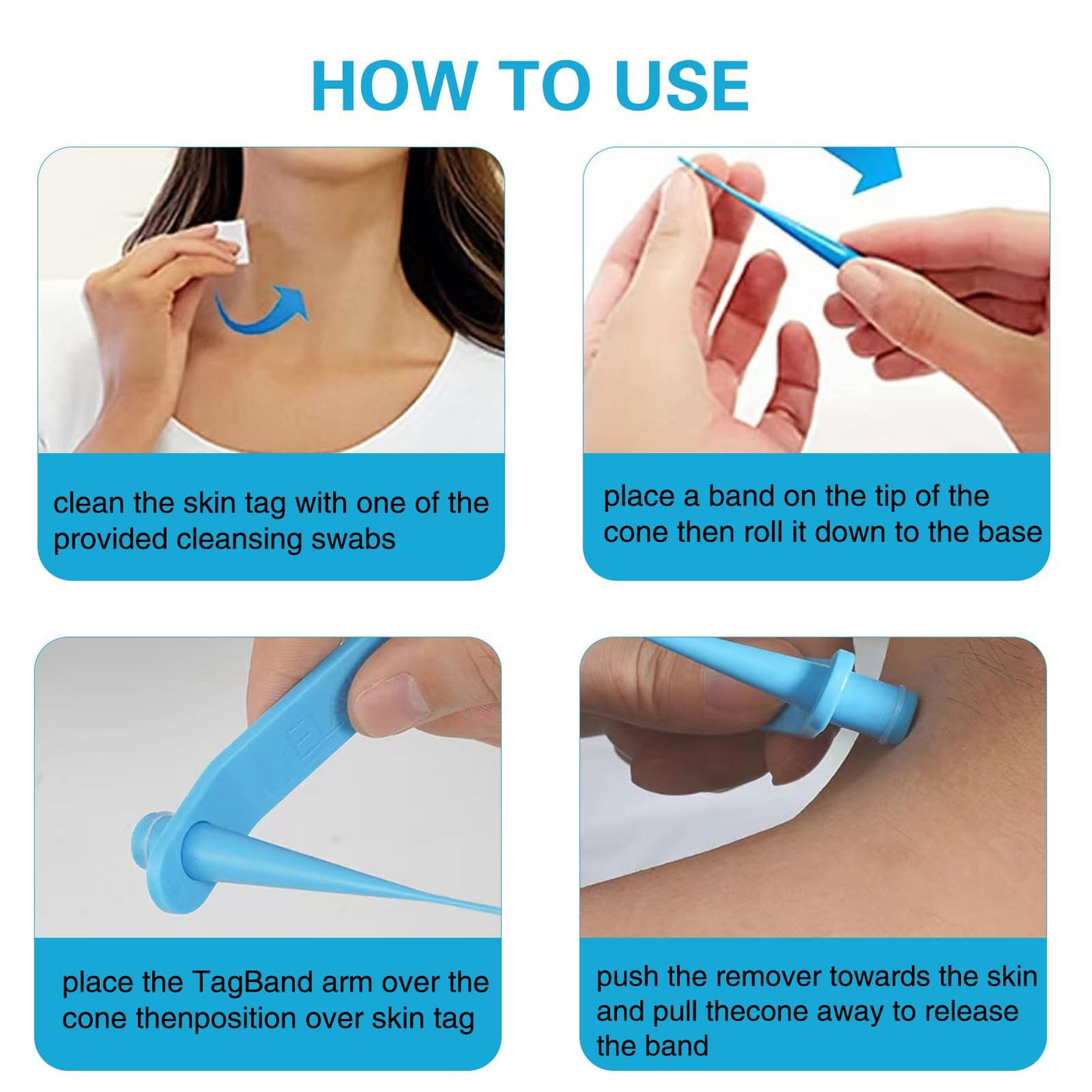 HOW TO USE

clean the skin tag with one of the provided cleansing swabs

place a band on the tip of the cone then roll it down to the base

place the TagBand arm over the cone thenposition over skin tag

push the remover towards the skin and pull thecone away to release the band