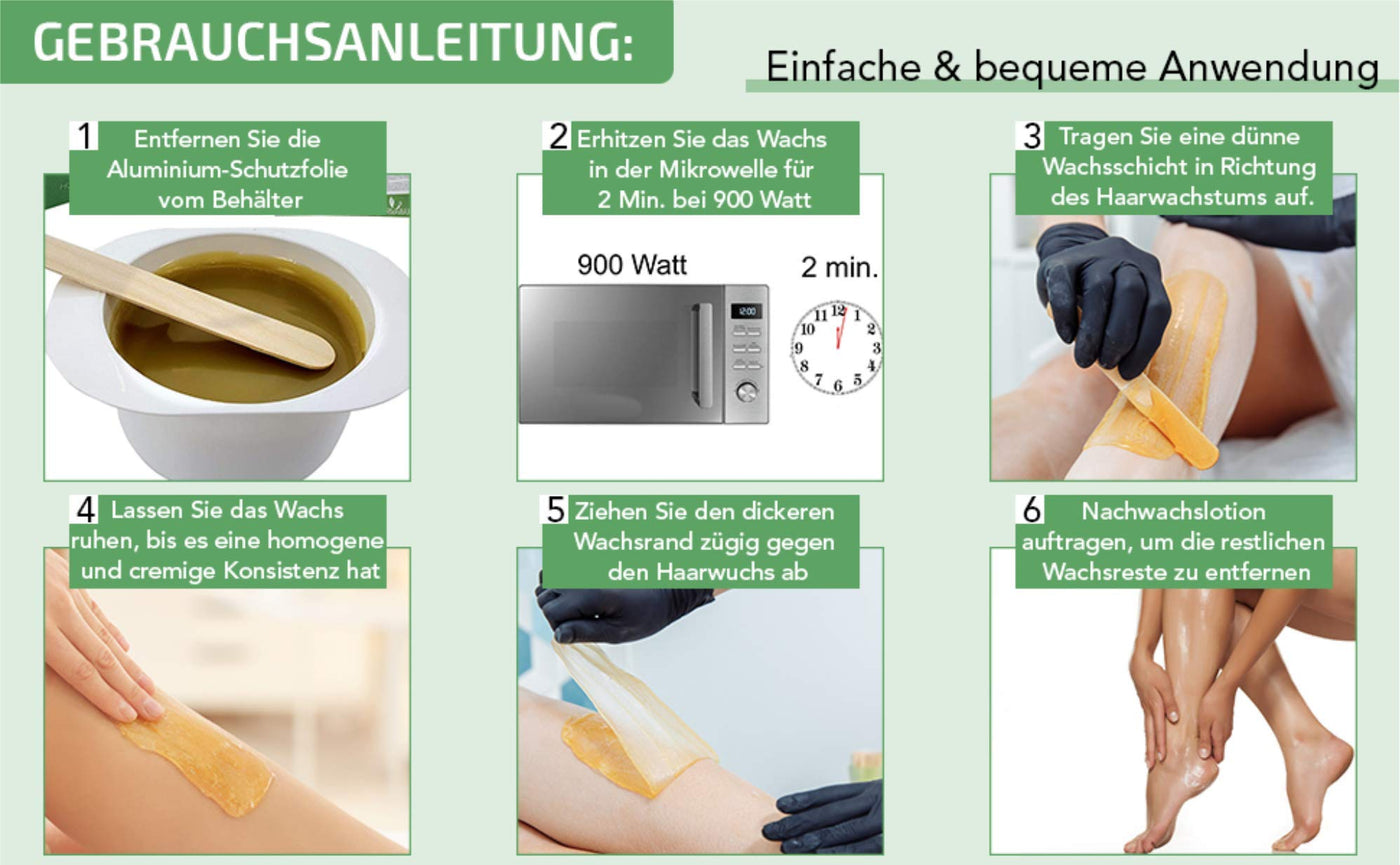 GEBRAUCHSANLEITUNG:

Einfache & bequeme Anwendung

1 Entfernen Sie die Aluminium-Schutzfolie vom Behälter

2 Erhitzen Sie das Wachs in der Mikrowelle für 2 Min. bei 900 Watt

900 Watt

2 min.

12:00

12 1 2 3 4 5 6 7 8 9 10 11

3 Tragen Sie eine dünne Wachsschicht in Richtung des Haarwachstums auf.

4 Lassen Sie das Wachs ruhen, bis es eine homogene und cremige Konsistenz hat

5 Ziehen Sie den dickeren Wachsrand zügig gegen den Haarwuchs ab

6 Nachwachslotion auftragen, um die restlichen Wachsreste zu entfernen