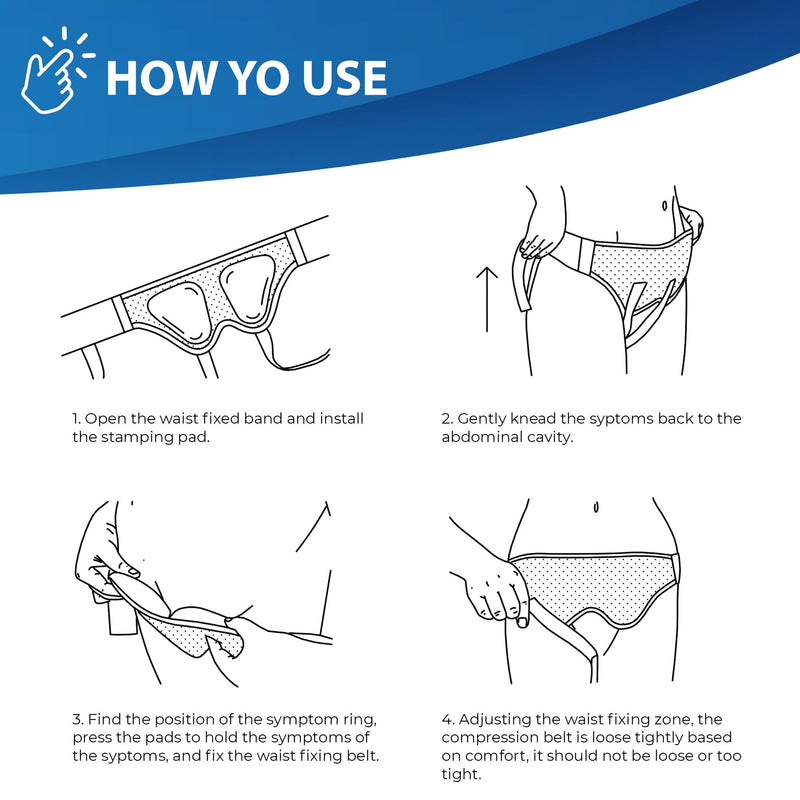 HOW YO USE

1. Open the waist fixed band and install the stamping pad.

2. Gently knead the syptoms back to the abdominal cavity.

3. Find the position of the symptom ring, press the pads to hold the symptoms of the syptoms, and fix the waist fixing belt.

4. Adjusting the waist fixing zone, the compression belt is loose tightly based on comfort, it should not be loose or too tight.