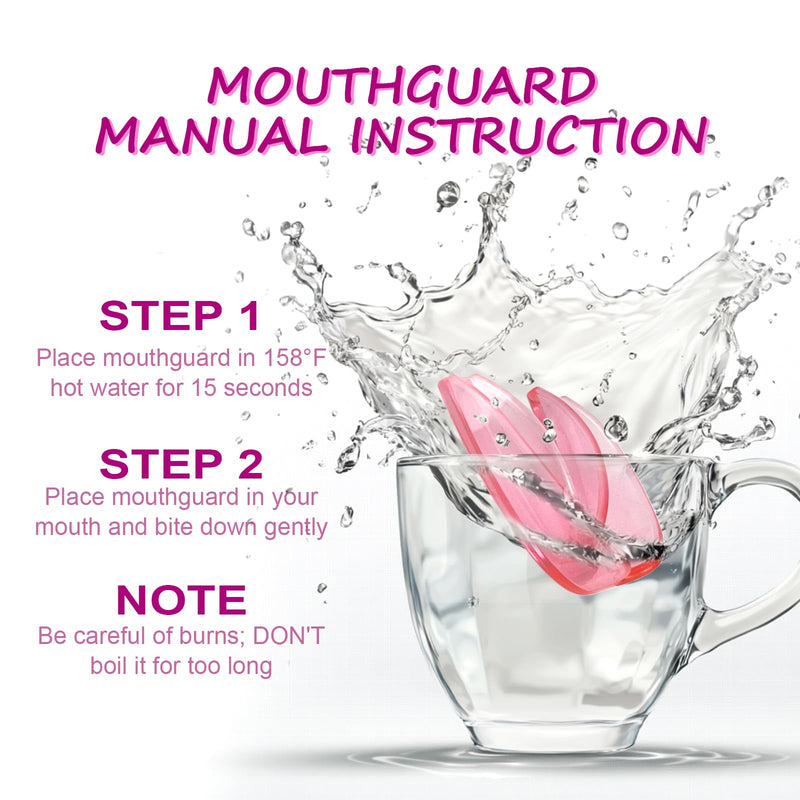 MOUTHGUARD
MANUAL INSTRUCTION

STEP 1
Place mouthguard in 158°F hot water for 15 seconds

STEP 2
Place mouthguard in your mouth and bite down gently

NOTE
Be careful of burns; DON'T boil it for too long