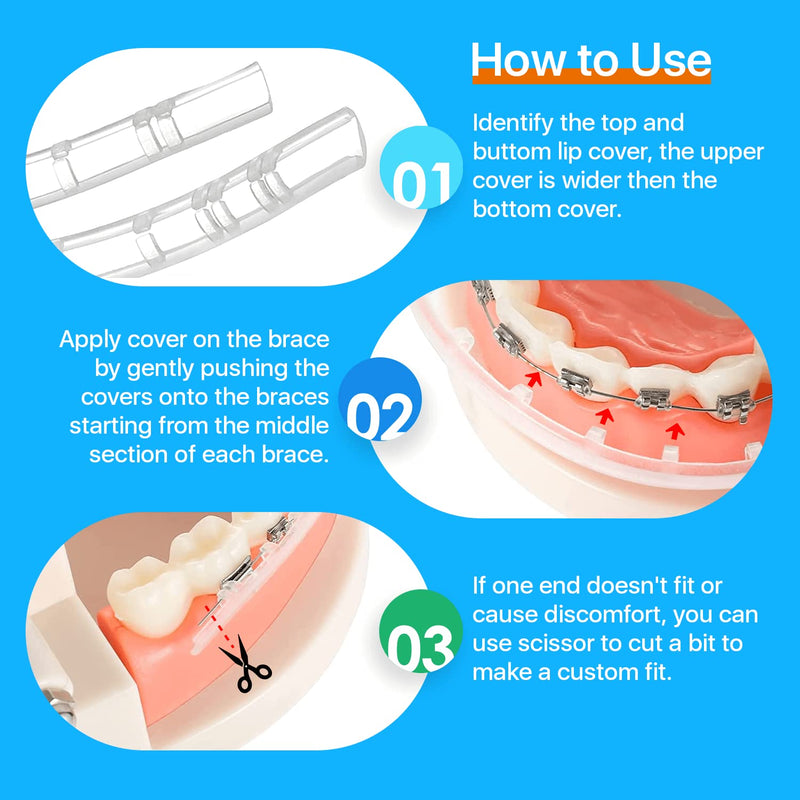 How to Use

01

Identify the top and buttom lip cover, the upper cover is wider then the bottom cover.

Apply cover on the brace by gently pushing the covers onto the braces starting from the middle section of each brace.

02

03

If one end doesn't fit or cause discomfort, you can use scissor to cut a bit to make a custom fit.