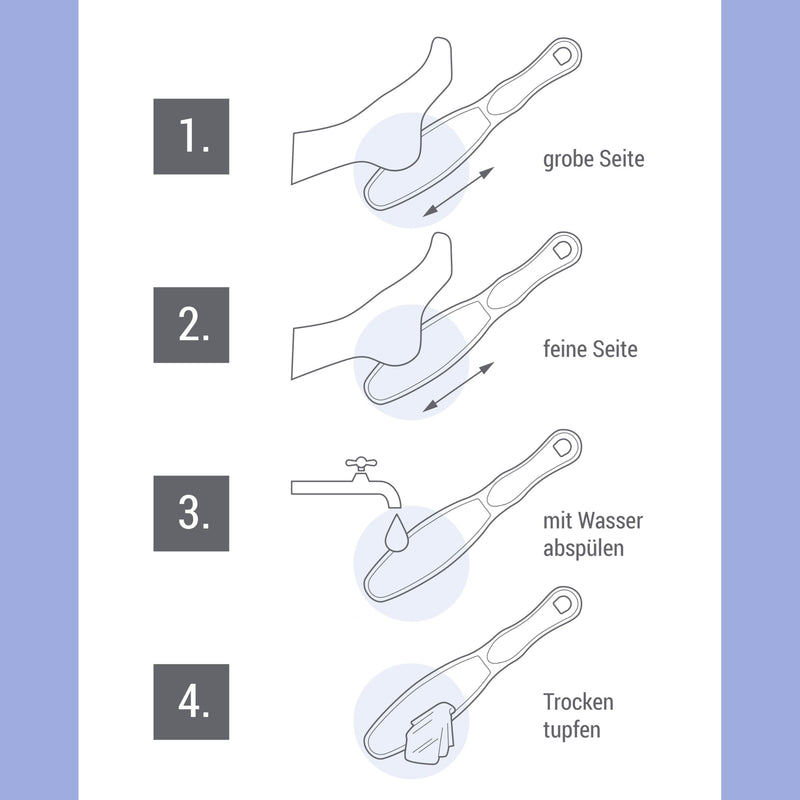 1.

grobe Seite

2.

feine Seite

3.

mit Wasser abspülen

4.

Trocken tupfen