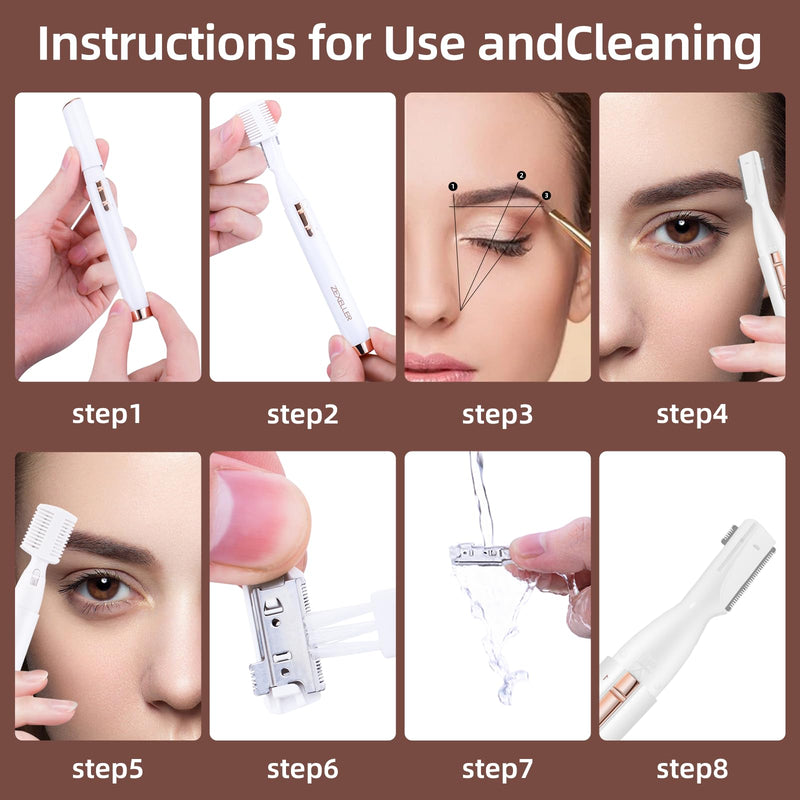 Instructions for Use andCleaning

ZEXELLER

1

2

3

step1

step2

step3

step4

step5

step6

step7

step8