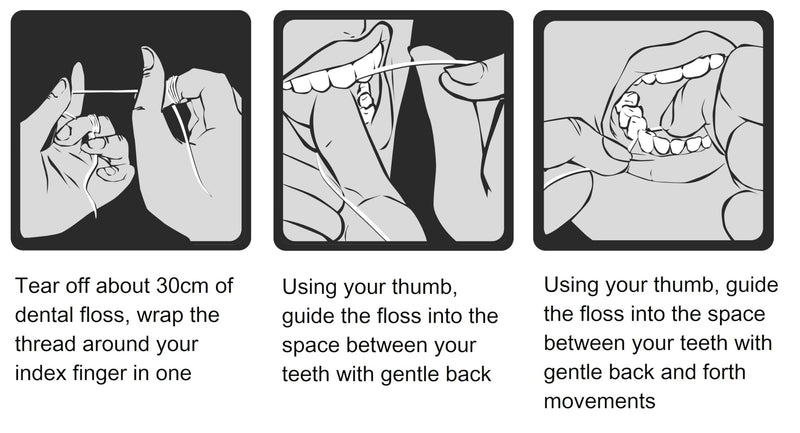 Tear off about 30cm of dental floss, wrap the thread around your index finger in one

Using your thumb, guide the floss into the space between your teeth with gentle back

Using your thumb, guide the floss into the space between your teeth with gentle back and forth movements