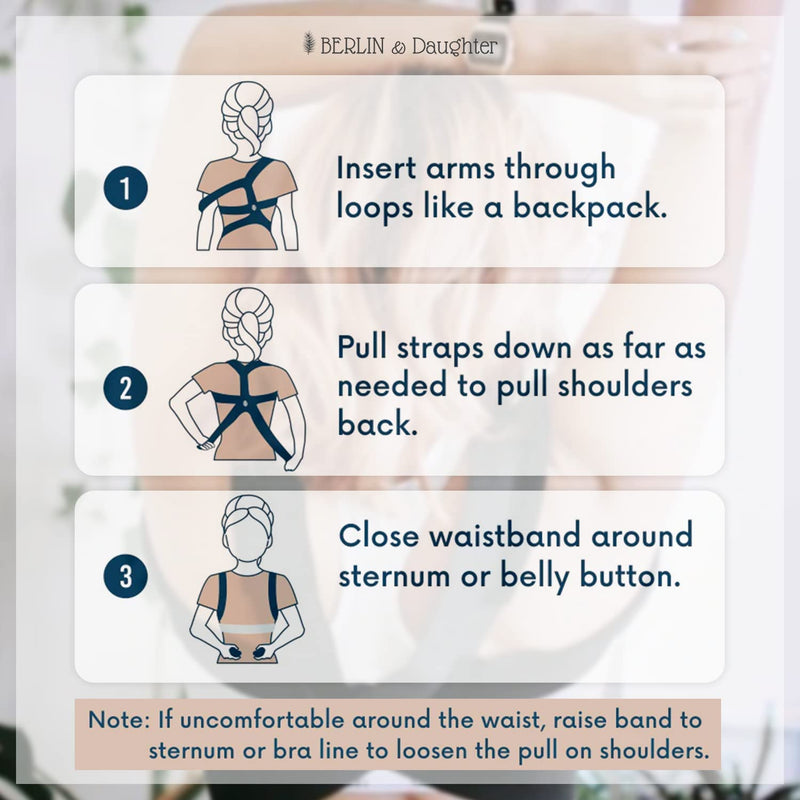 BERLIN & Daughter

1

Insert arms through loops like a backpack.

2

Pull straps down as far as needed to pull shoulders back.

3

Close waistband around sternum or belly button.

Note: If uncomfortable around the waist, raise band to sternum or bra line to loosen the pull on shoulders.