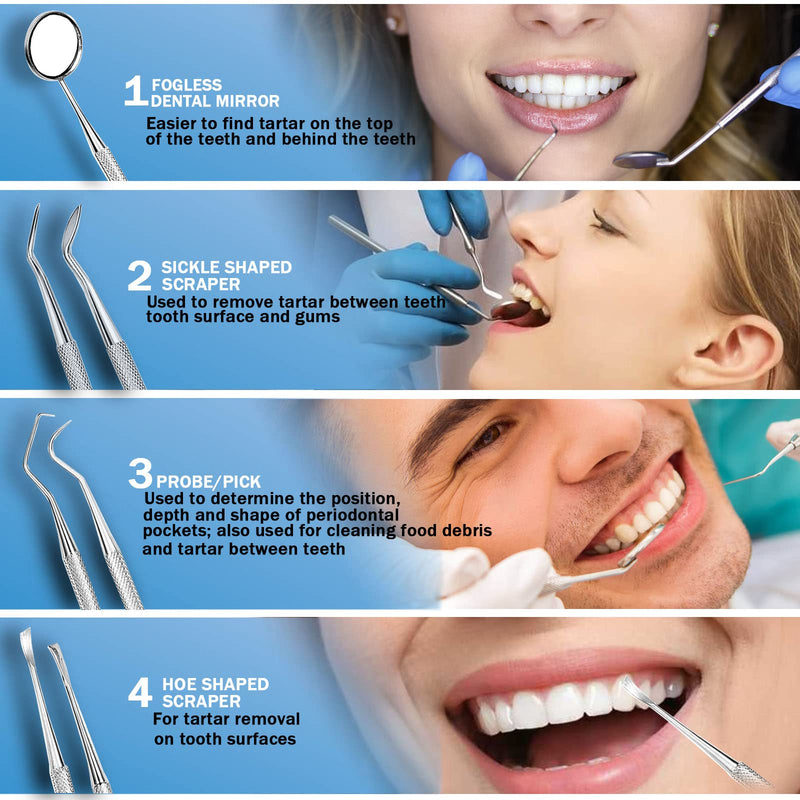 1 FOGLESS DENTAL MIRROR
Easier to find tartar on the top of the teeth and behind the teeth

2 SICKLE SHAPED SCRAPER
Used to remove tartar between teeth tooth surface and gums

3 PROBE/PICK
Used to determine the position, depth and shape of periodontal pockets; also used for cleaning food debris and tartar between teeth

4 HOE SHAPED SCRAPER
For tartar removal on tooth surfaces