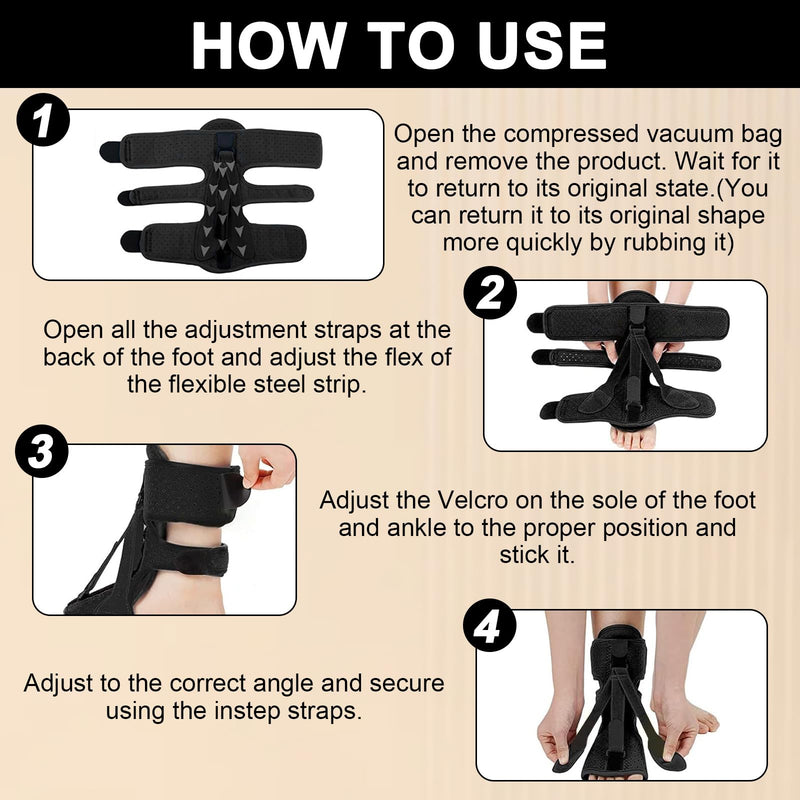 HOW TO USE

1

Open the compressed vacuum bag and remove the product. Wait for it to return to its original state.(You can return it to its original shape more quickly by rubbing it)

2

Open all the adjustment straps at the back of the foot and adjust the flex of the flexible steel strip.

3

Adjust the Velcro on the sole of the foot and ankle to the proper position and stick it.

4

Adjust to the correct angle and secure using the instep straps.