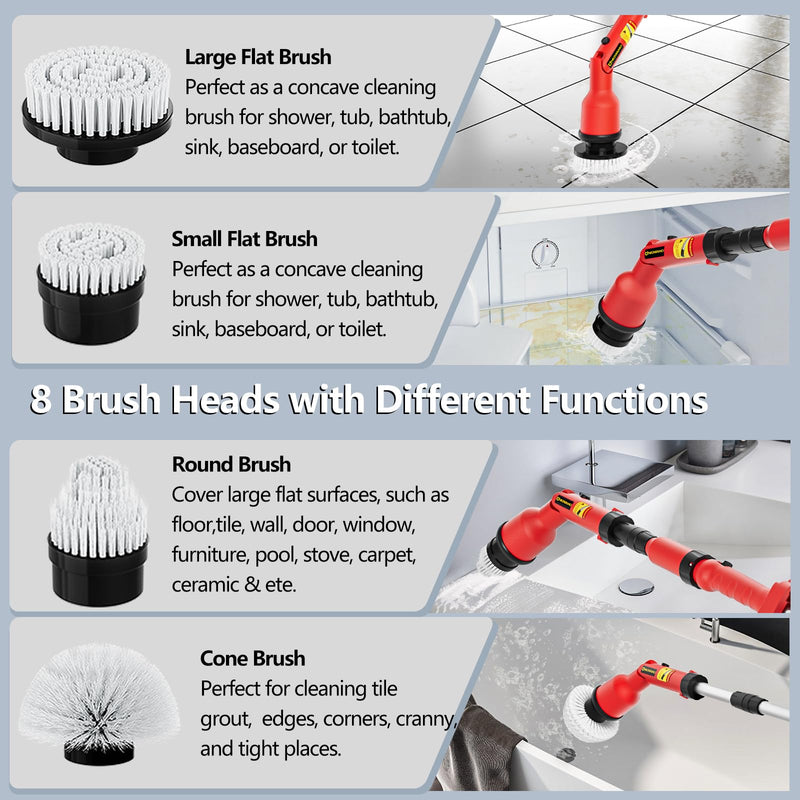 Large Flat Brush
Perfect as a concave cleaning brush for shower, tub, bathtub, sink, baseboard, or toilet.

Small Flat Brush
Perfect as a concave cleaning brush for shower, tub, bathtub, sink, baseboard, or toilet.

8 Brush Heads with Different Functions

Round Brush
Cover large flat surfaces, such as floor,tile, wall, door, window, furniture, pool, stove, carpet, ceramic & ete.

Cone Brush
Perfect for cleaning tile grout, edges, corners, cranny, and tight places.